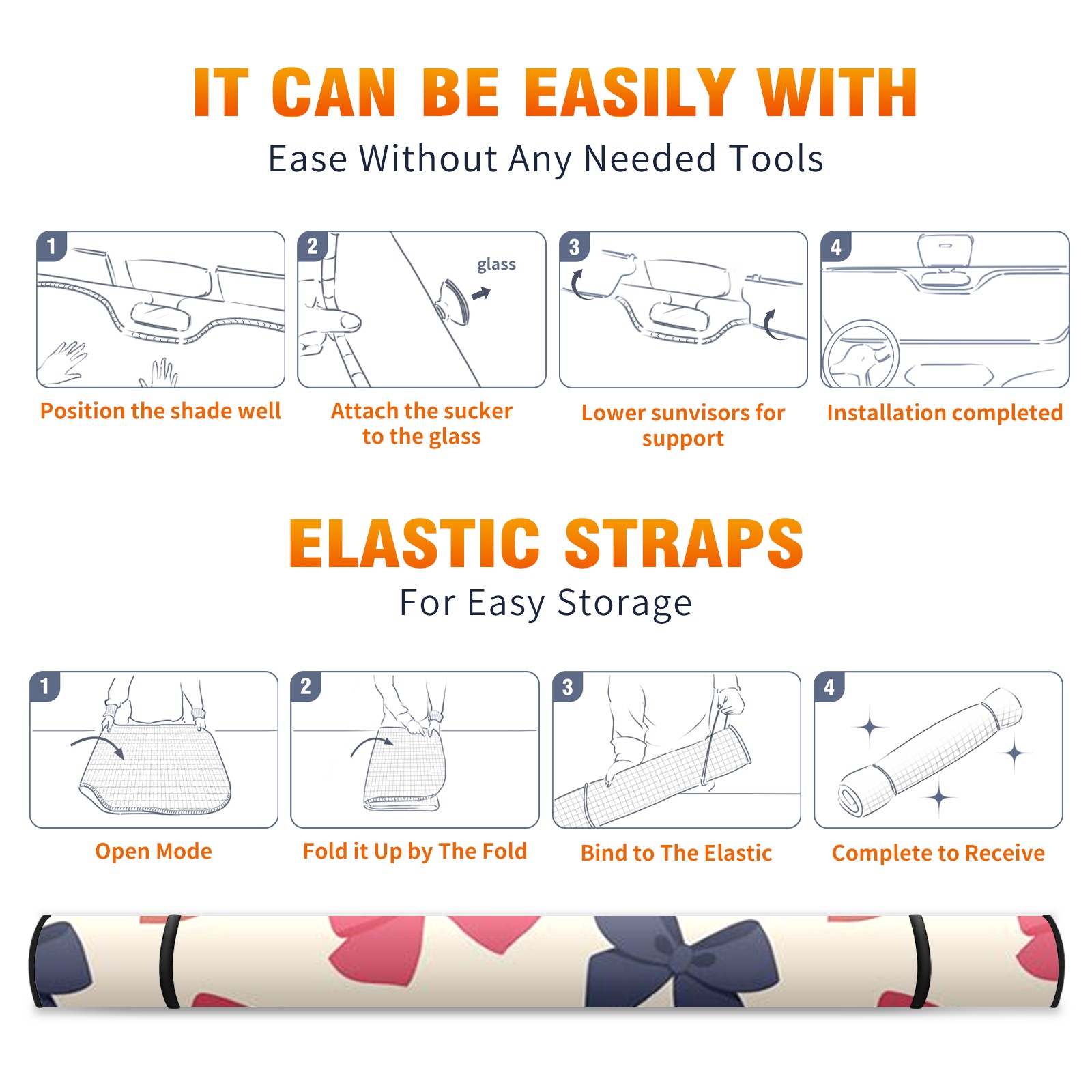 IT CAN BE EASILY WITH

Ease Without Any Needed Tools

1

Position the shade well

2

glass

Attach the sucker to the glass

3

Lower sunvisors for support

4

Installation completed

ELASTIC STRAPS

For Easy Storage

1

Open Mode

2

Fold it Up by The Fold

3

Bind to The Elastic

4

Complete to Receive