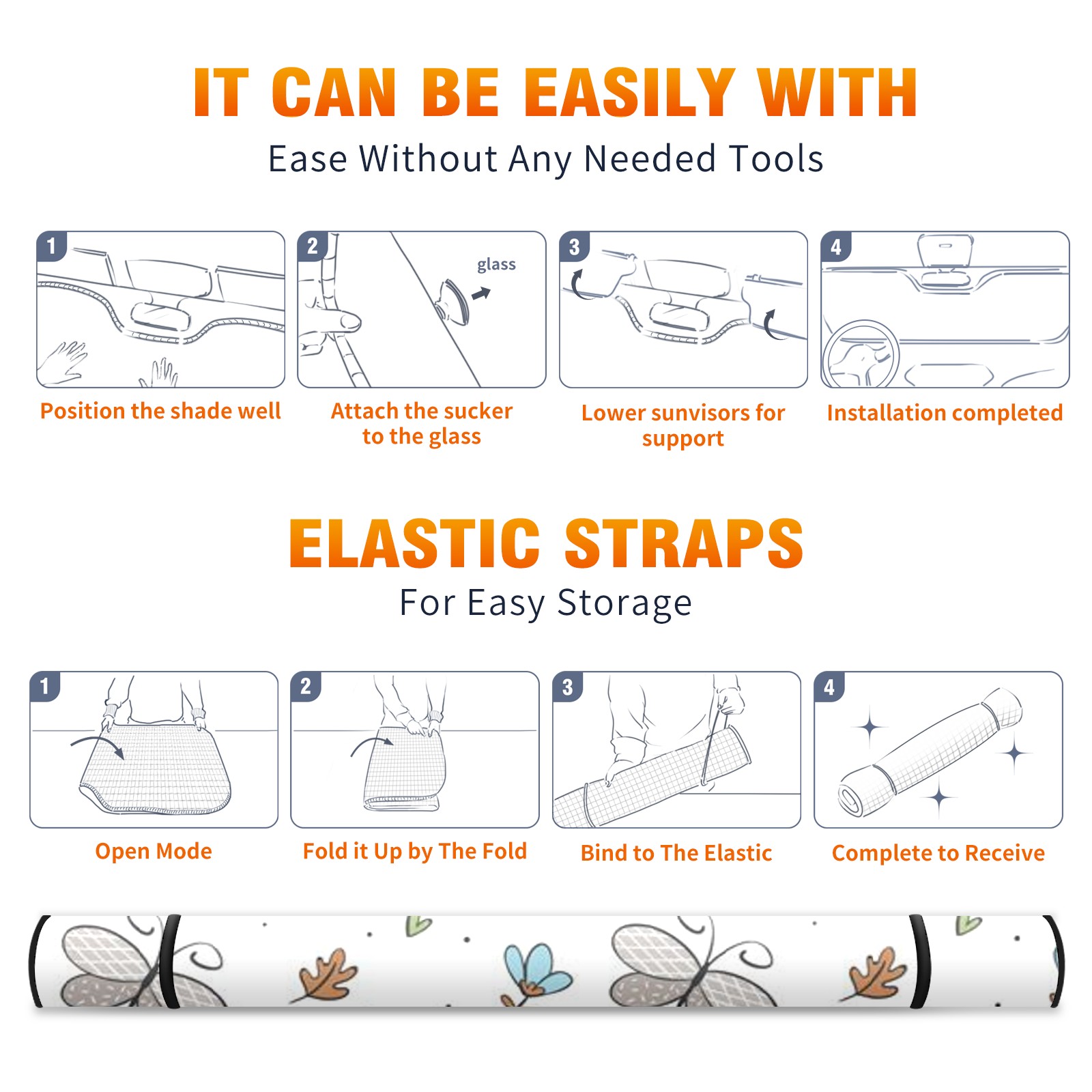 IT CAN BE EASILY WITH
Ease Without Any Needed Tools

1
Position the shade well

2
glass
Attach the sucker to the glass

3
Lower sunvisors for support

4
Installation completed

ELASTIC STRAPS
For Easy Storage

1
Open Mode

2
Fold it Up by The Fold

3
Bind to The Elastic

4
Complete to Receive