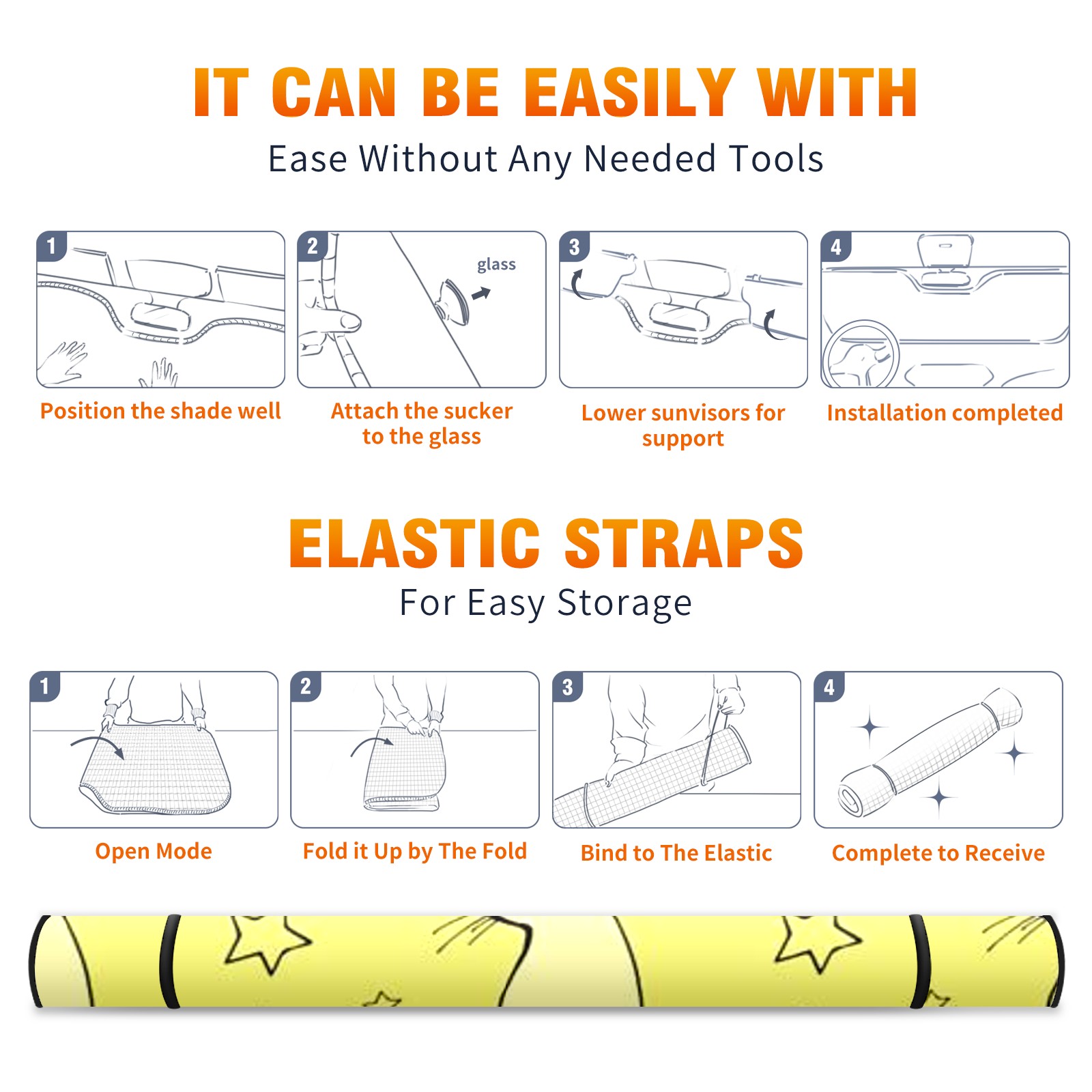 IT CAN BE EASILY WITH

Ease Without Any Needed Tools

1

Position the shade well

2

glass

Attach the sucker to the glass

3

Lower sunvisors for support

4

Installation completed

ELASTIC STRAPS

For Easy Storage

1

Open Mode

2

Fold it Up by The Fold

3

Bind to The Elastic

4

Complete to Receive