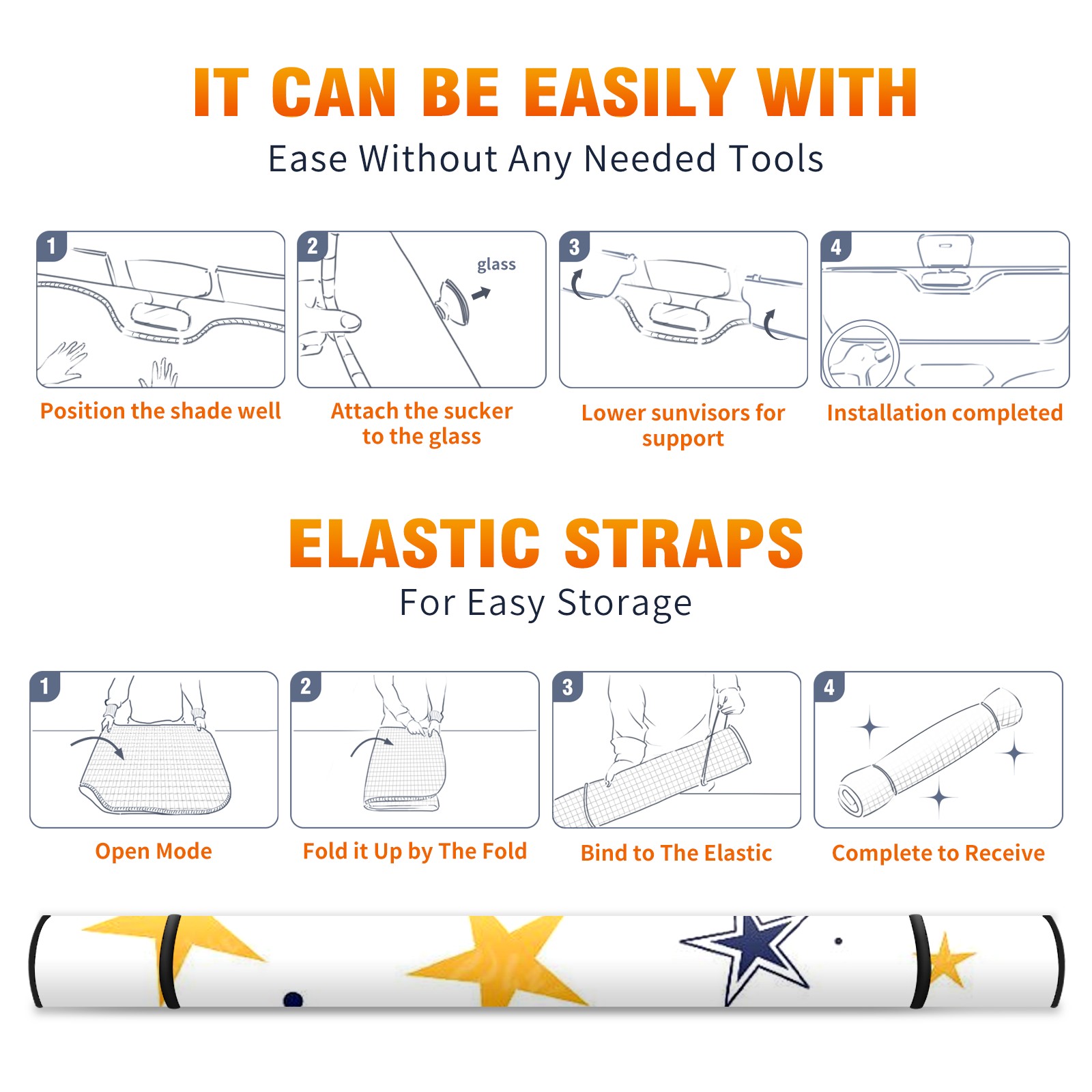 IT CAN BE EASILY WITH
Ease Without Any Needed Tools

1
Position the shade well

2
glass
Attach the sucker to the glass

3
Lower sunvisors for support

4
Installation completed

ELASTIC STRAPS
For Easy Storage

1
Open Mode

2
Fold it Up by The Fold

3
Bind to The Elastic

4
Complete to Receive