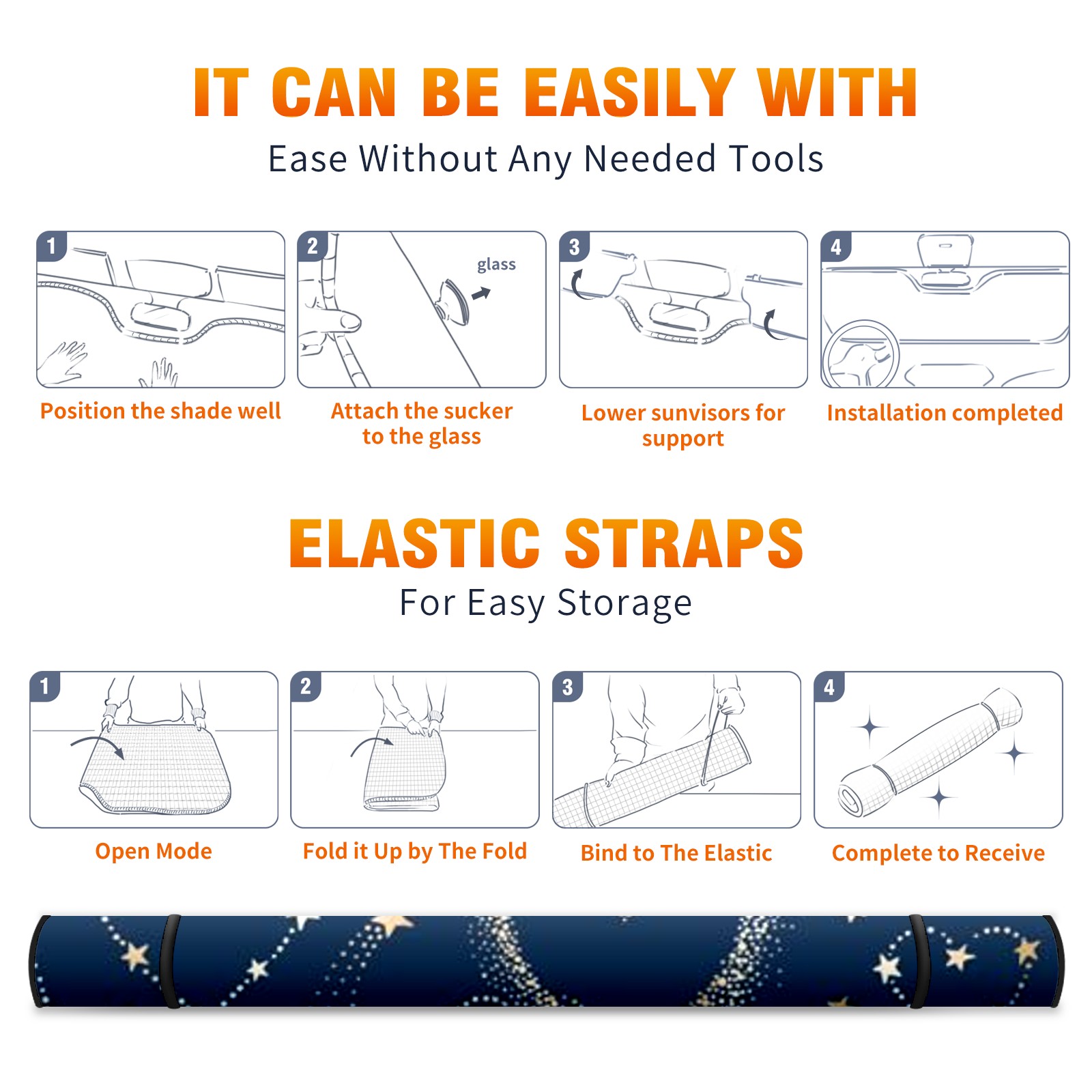 IT CAN BE EASILY WITH
Ease Without Any Needed Tools

1
Position the shade well

2
glass
Attach the sucker to the glass

3
Lower sunvisors for support

4
Installation completed

ELASTIC STRAPS
For Easy Storage

1
Open Mode

2
Fold it Up by The Fold

3
Bind to The Elastic

4
Complete to Receive