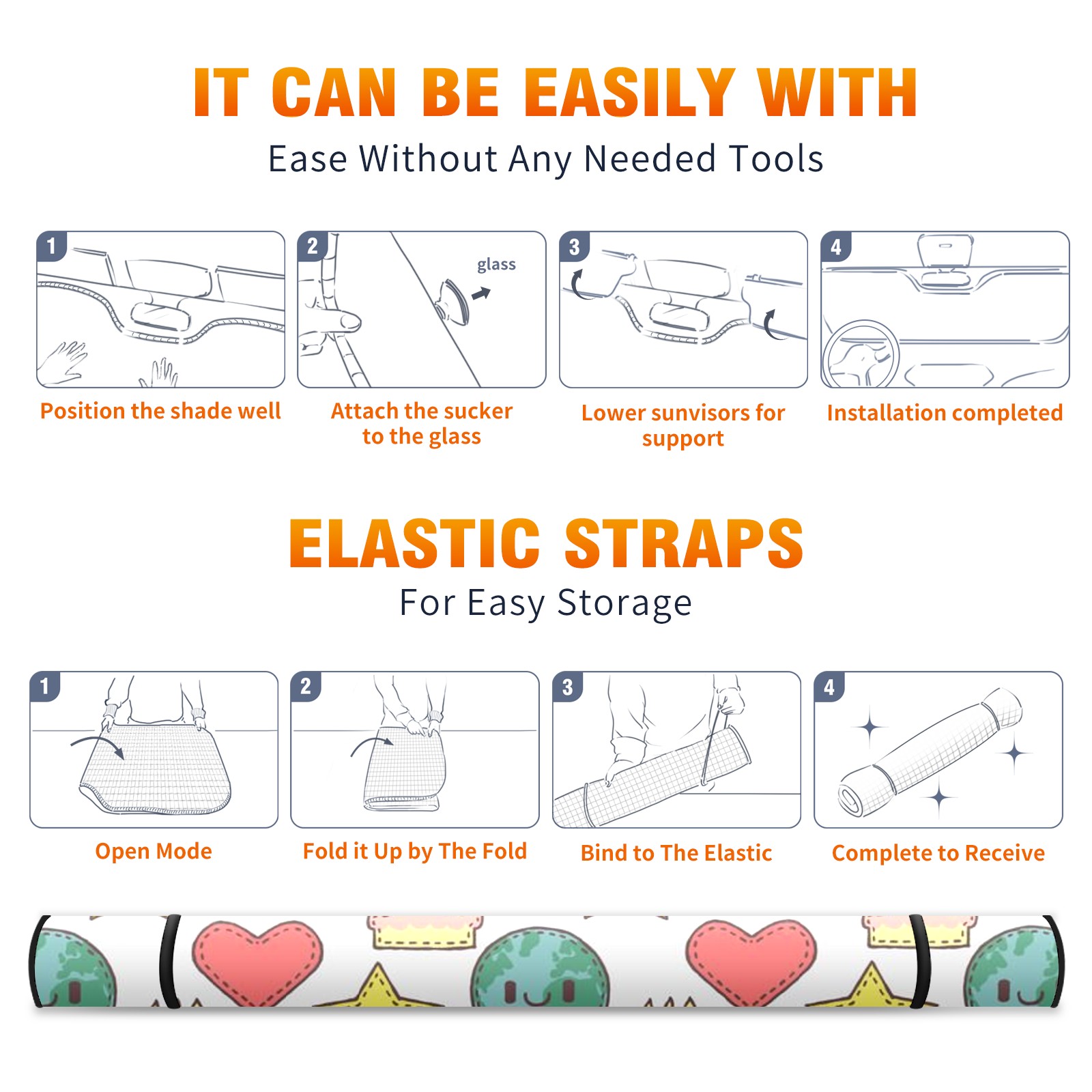 IT CAN BE EASILY WITH
Ease Without Any Needed Tools

1
Position the shade well

2
glass
Attach the sucker to the glass

3
Lower sunvisors for support

4
Installation completed

ELASTIC STRAPS
For Easy Storage

1
Open Mode

2
Fold it Up by The Fold

3
Bind to The Elastic

4
Complete to Receive