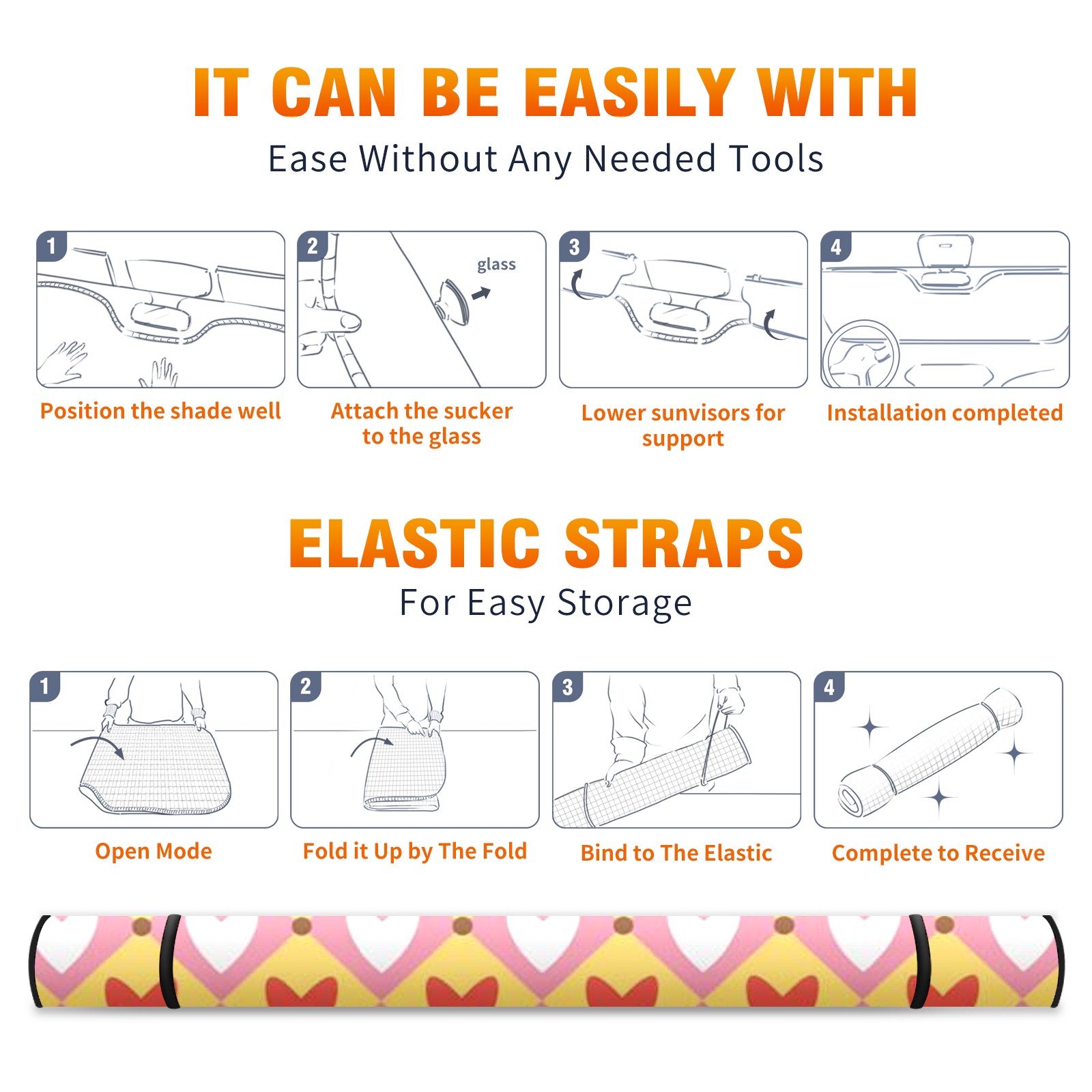 IT CAN BE EASILY WITH
Ease Without Any Needed Tools

1
Position the shade well

2
glass
Attach the sucker to the glass

3
Lower sunvisors for support

4
Installation completed

ELASTIC STRAPS
For Easy Storage

1
Open Mode

2
Fold it Up by The Fold

3
Bind to The Elastic

4
Complete to Receive