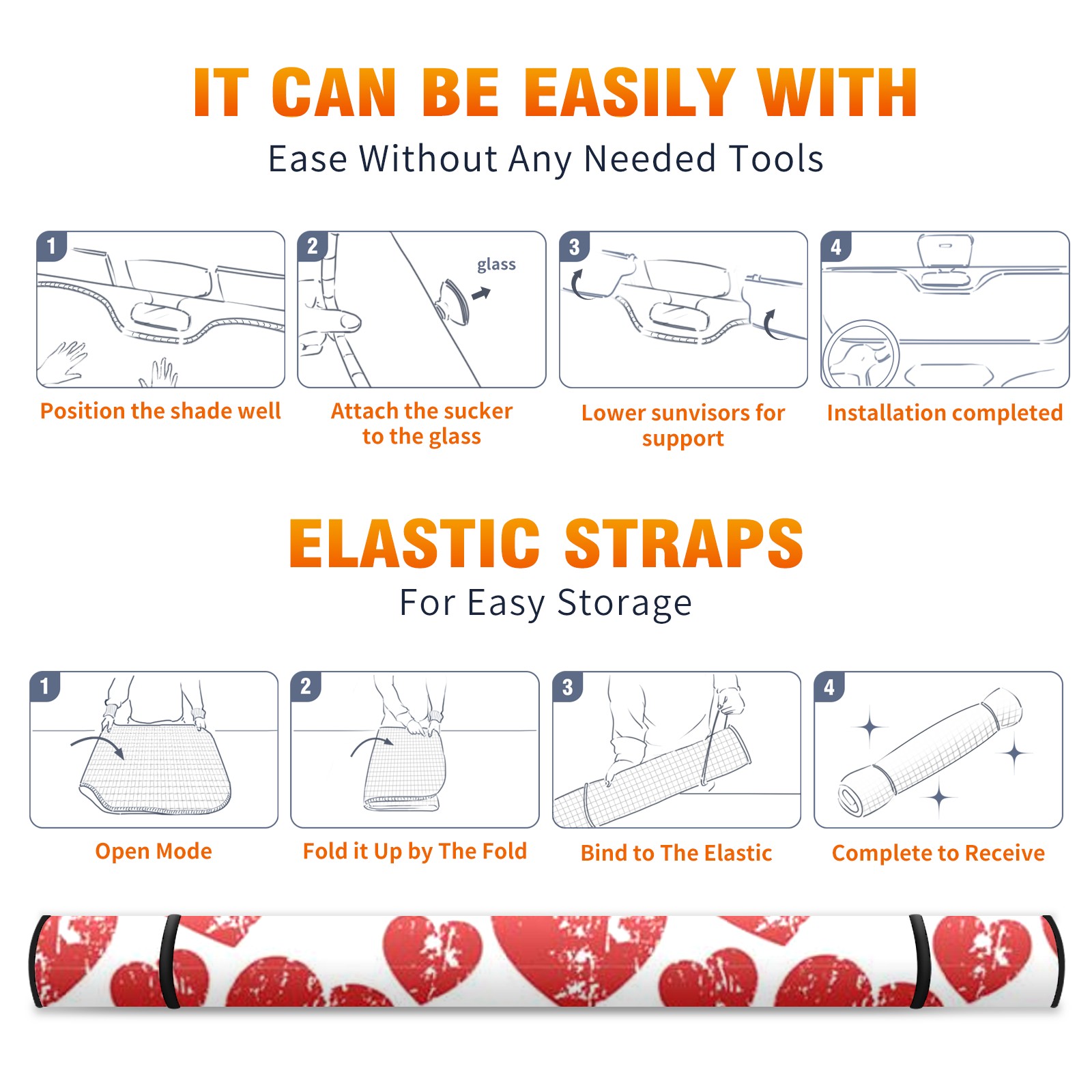 IT CAN BE EASILY WITH
Ease Without Any Needed Tools

1
Position the shade well

2
glass
Attach the sucker to the glass

3
Lower sunvisors for support

4
Installation completed

ELASTIC STRAPS
For Easy Storage

1
Open Mode

2
Fold it Up by The Fold

3
Bind to The Elastic

4
Complete to Receive