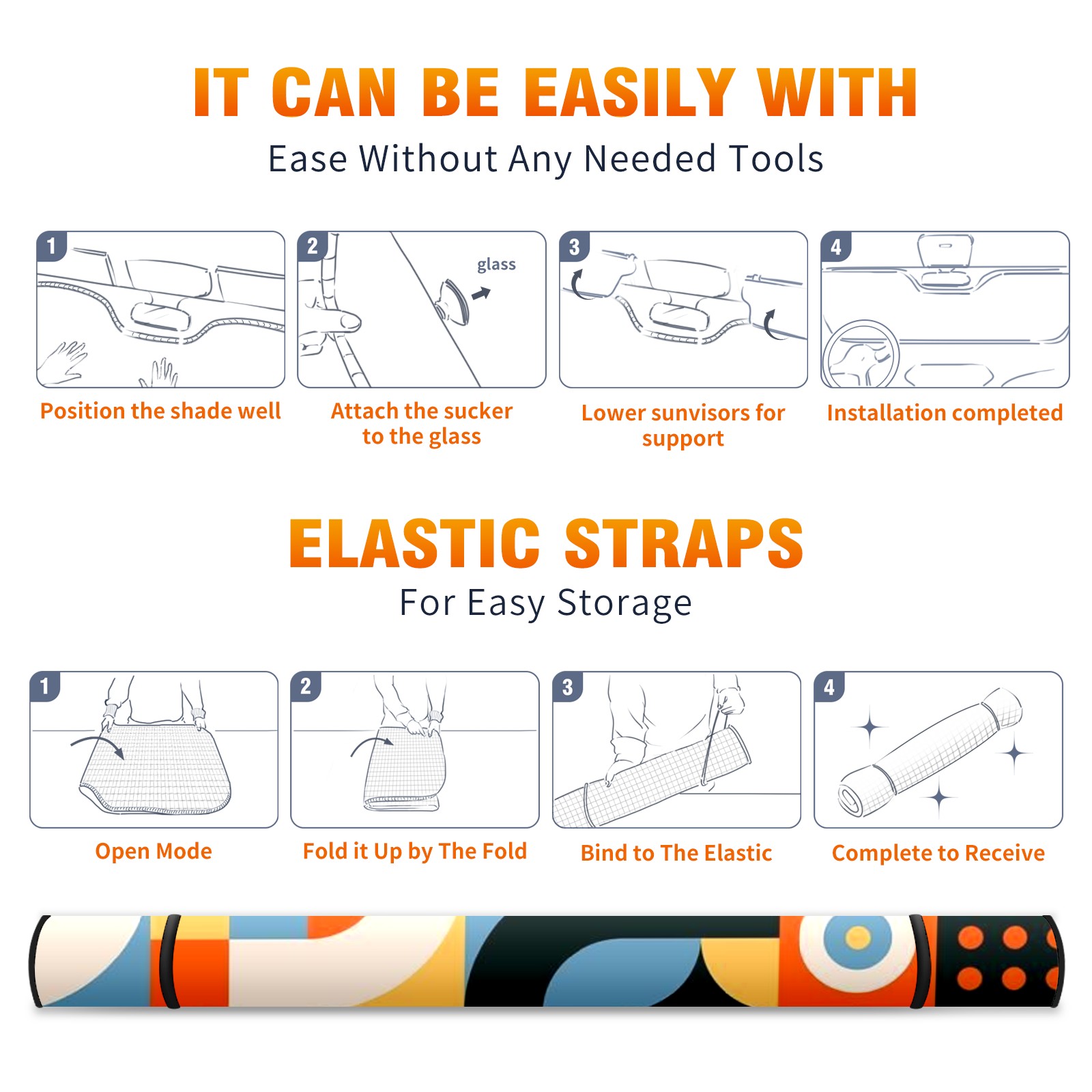 IT CAN BE EASILY WITH
Ease Without Any Needed Tools

1
Position the shade well

2
glass
Attach the sucker to the glass

3
Lower sunvisors for support

4
Installation completed

ELASTIC STRAPS
For Easy Storage

1
Open Mode

2
Fold it Up by The Fold

3
Bind to The Elastic

4
Complete to Receive