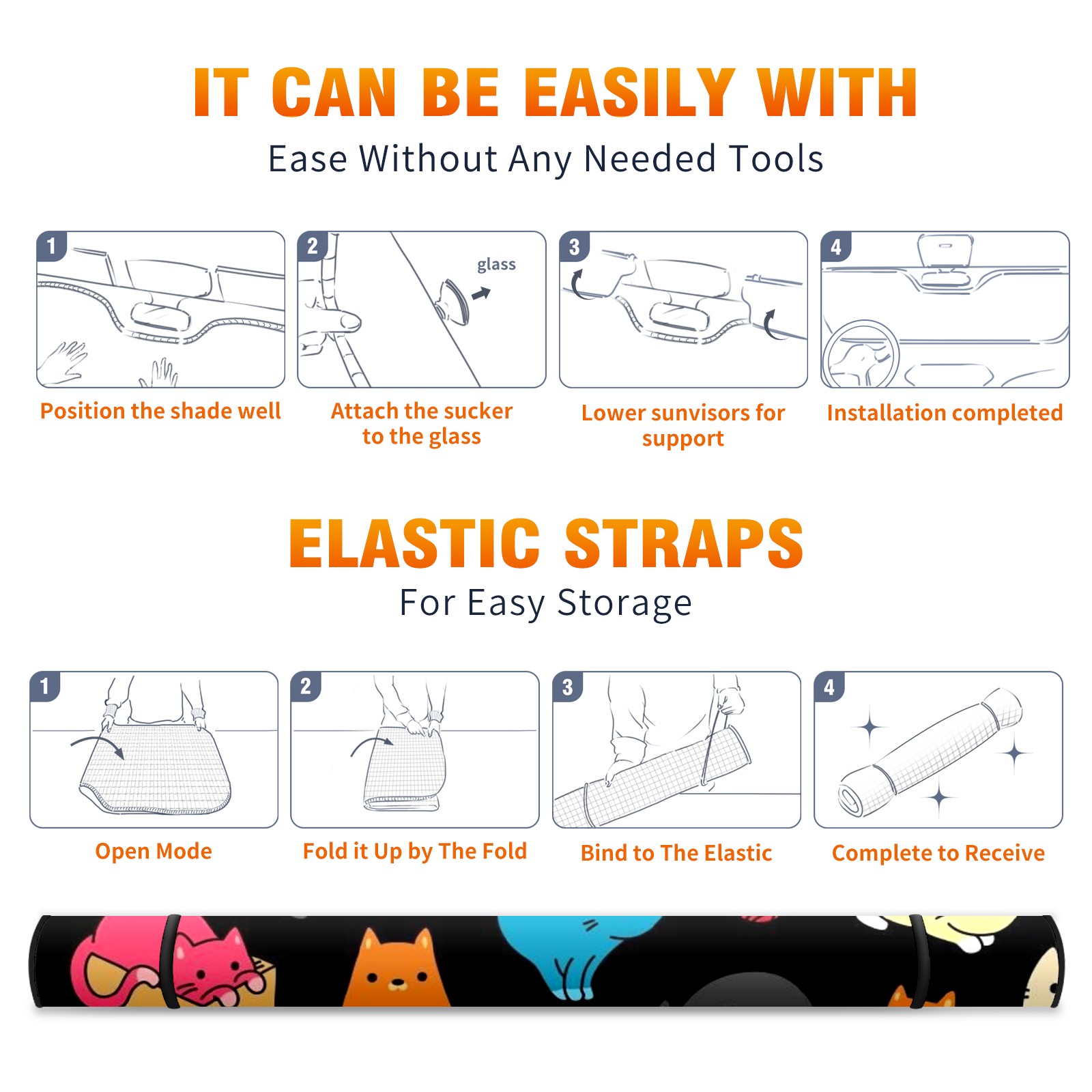 IT CAN BE EASILY WITH

Ease Without Any Needed Tools

1

Position the shade well

2

glass

Attach the sucker to the glass

3

Lower sunvisors for support

4

Installation completed

ELASTIC STRAPS

For Easy Storage

1

Open Mode

2

Fold it Up by The Fold

3

Bind to The Elastic

4

Complete to Receive