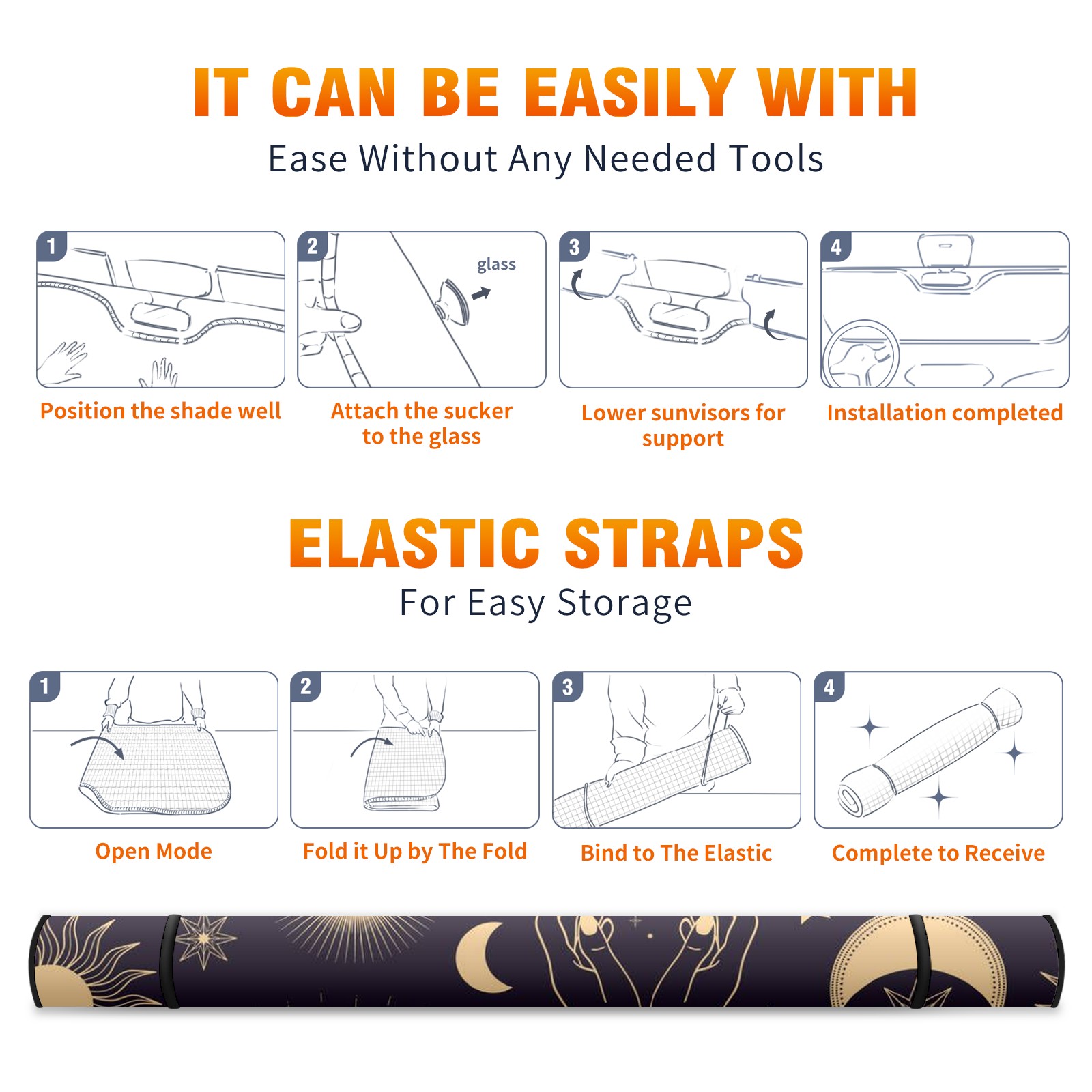 IT CAN BE EASILY WITH
Ease Without Any Needed Tools

1
Position the shade well

2
glass
Attach the sucker to the glass

3
Lower sunvisors for support

4
Installation completed

ELASTIC STRAPS
For Easy Storage

1
Open Mode

2
Fold it Up by The Fold

3
Bind to The Elastic

4
Complete to Receive