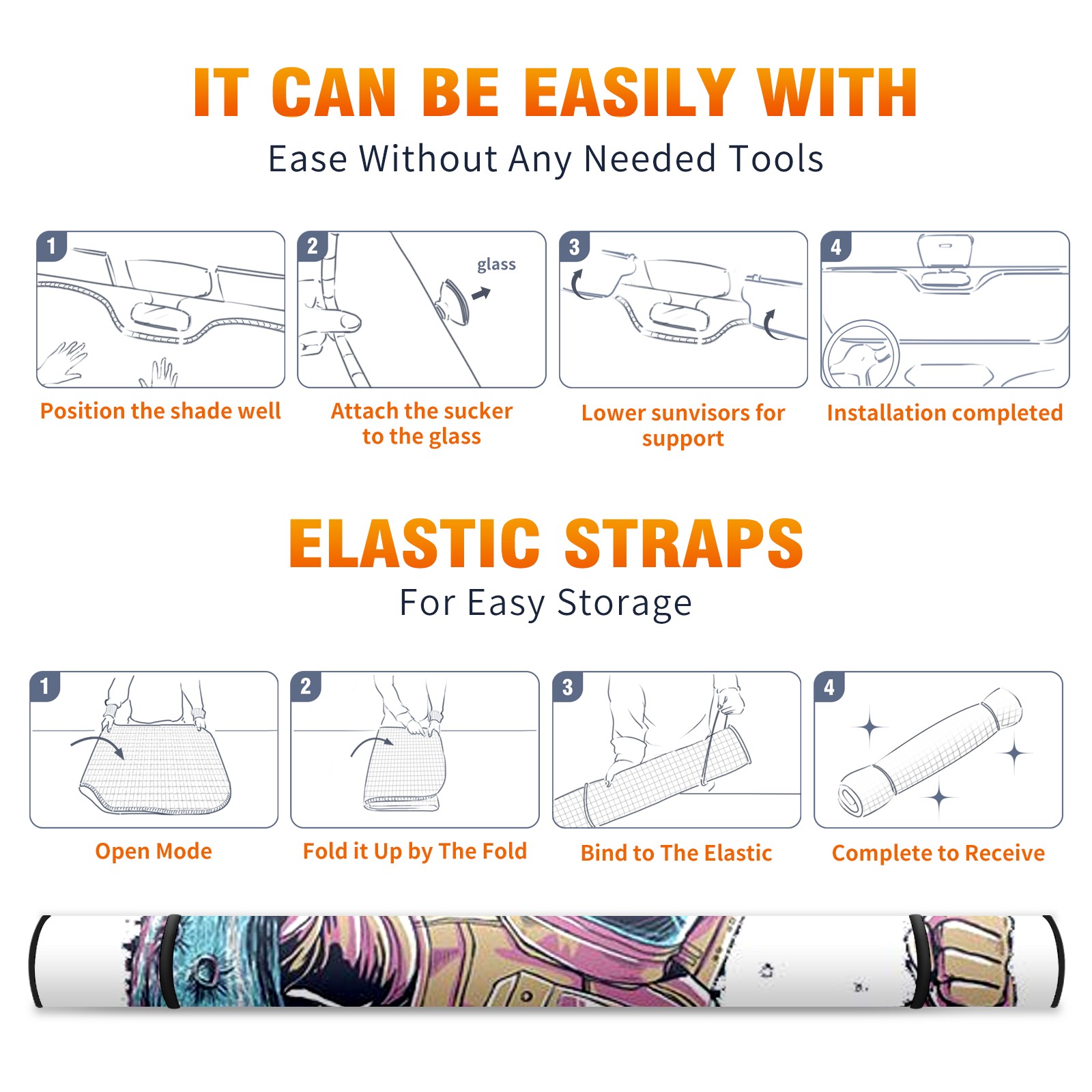 IT CAN BE EASILY WITH
Ease Without Any Needed Tools

1
Position the shade well

2
glass
Attach the sucker to the glass

3
Lower sunvisors for support

4
Installation completed

ELASTIC STRAPS
For Easy Storage

1
Open Mode

2
Fold it Up by The Fold

3
Bind to The Elastic

4
Complete to Receive