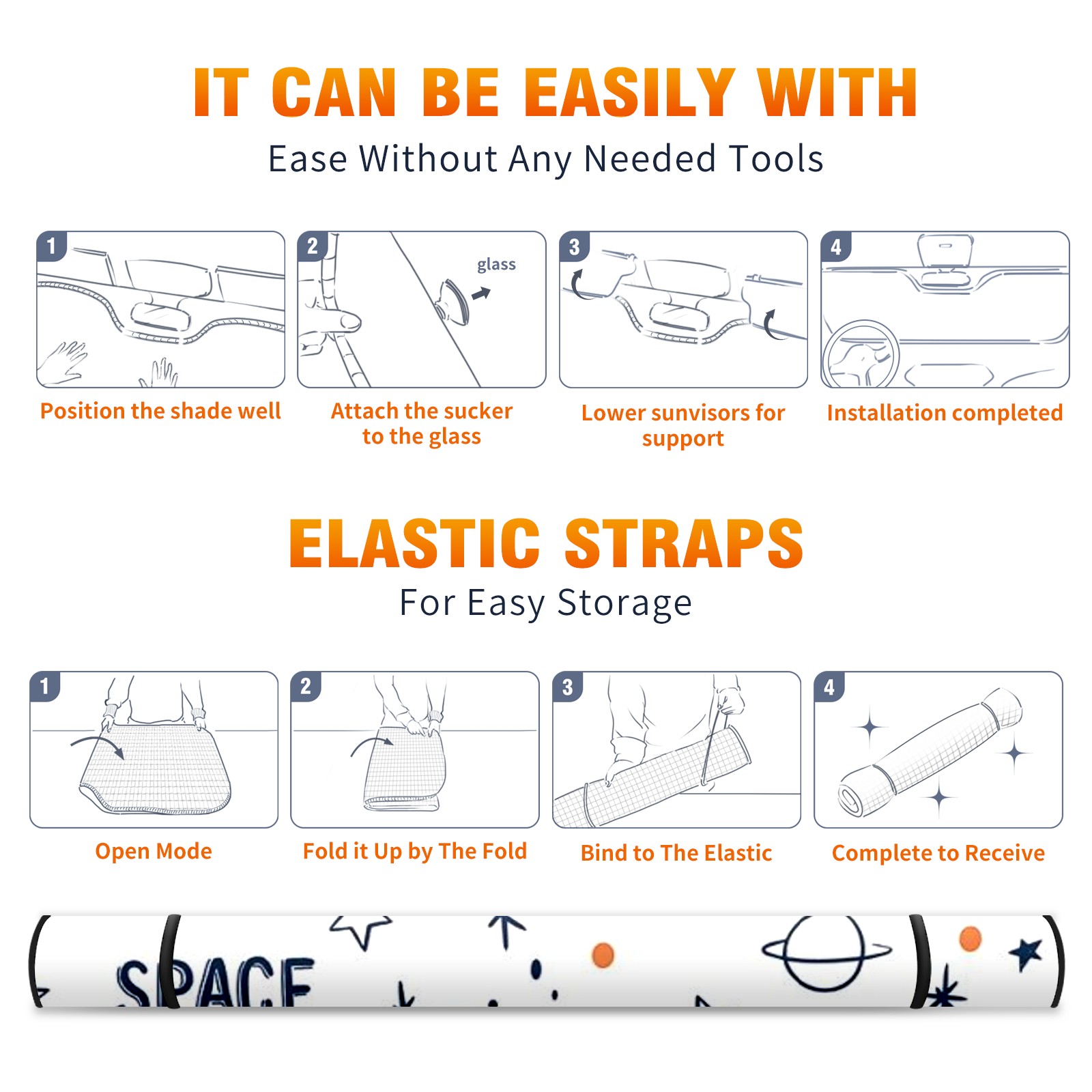 IT CAN BE EASILY WITH
Ease Without Any Needed Tools

1
Position the shade well

2
glass
Attach the sucker to the glass

3
Lower sunvisors for support

4
Installation completed

ELASTIC STRAPS
For Easy Storage

1
Open Mode

2
Fold it Up by The Fold

3
Bind to The Elastic

4
Complete to Receive

SPACE