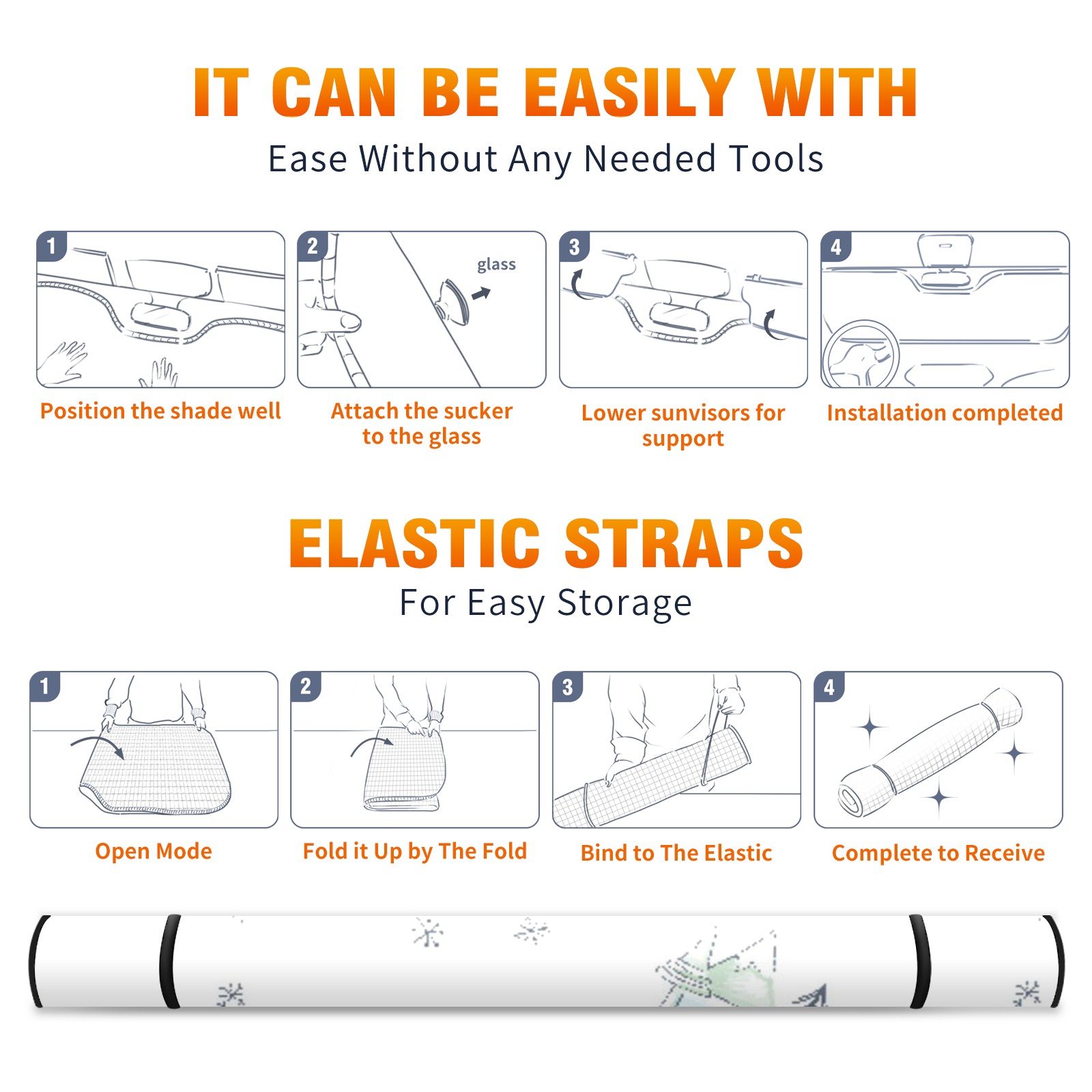 IT CAN BE EASILY WITH

Ease Without Any Needed Tools

1
Position the shade well

2
glass
Attach the sucker to the glass

3
Lower sunvisors for support

4
Installation completed

ELASTIC STRAPS

For Easy Storage

1
Open Mode

2
Fold it Up by The Fold

3
Bind to The Elastic

4
Complete to Receive