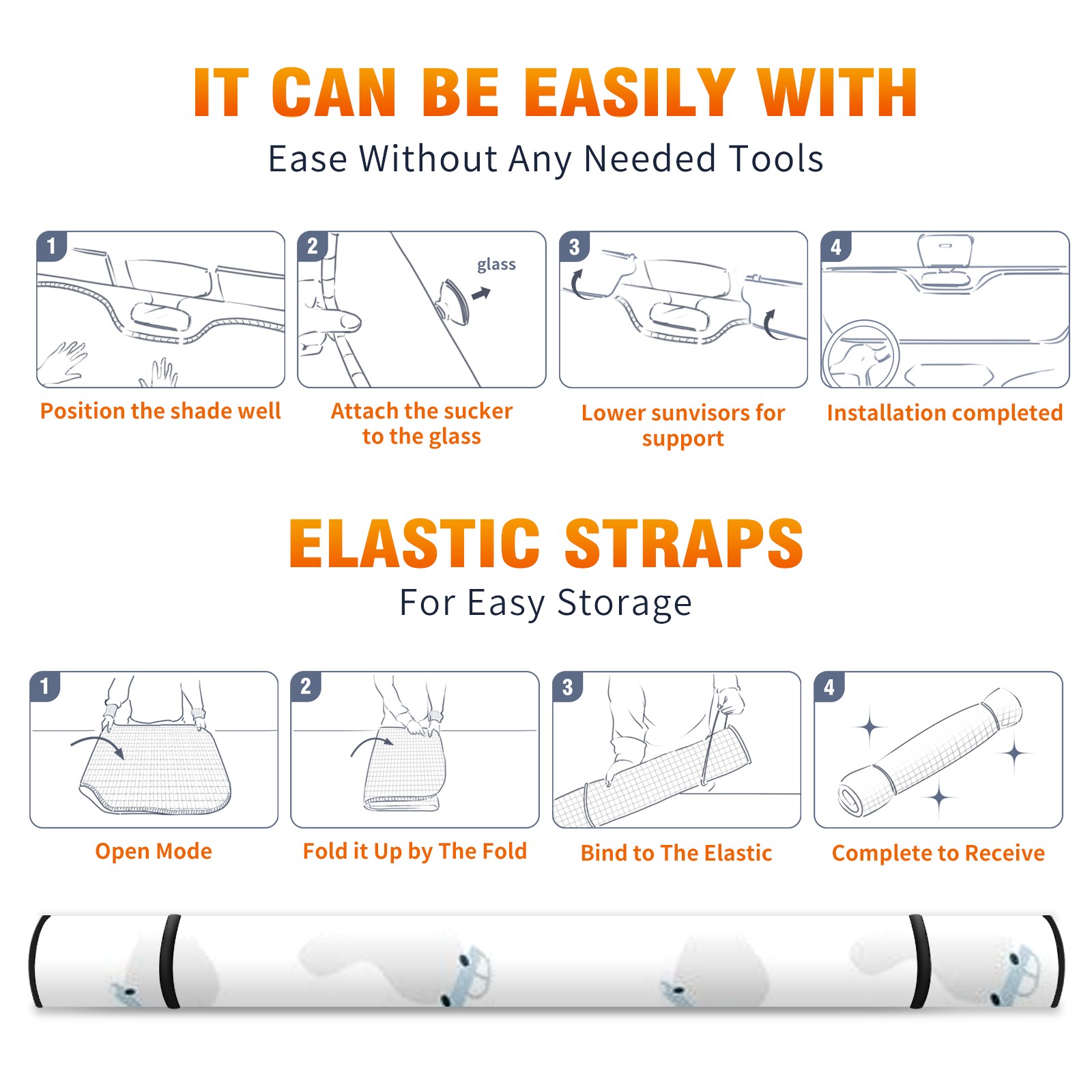 IT CAN BE EASILY WITH

Ease Without Any Needed Tools

1

Position the shade well

2

glass

Attach the sucker to the glass

3

Lower sunvisors for support

4

Installation completed

ELASTIC STRAPS

For Easy Storage

1

Open Mode

2

Fold it Up by The Fold

3

Bind to The Elastic

4

Complete to Receive