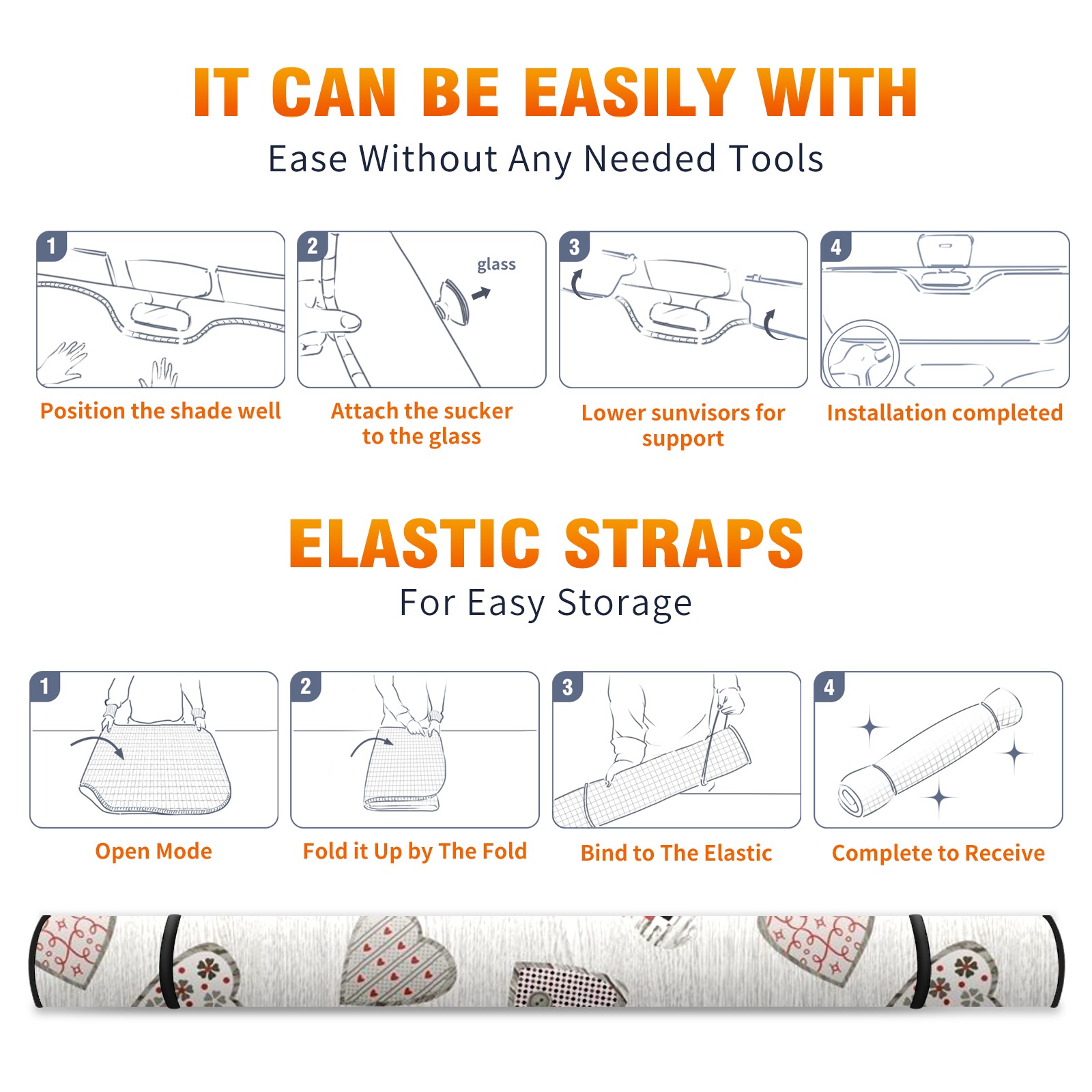 IT CAN BE EASILY WITH

Ease Without Any Needed Tools

1

Position the shade well

2

glass

Attach the sucker to the glass

3

Lower sunvisors for support

4

Installation completed

ELASTIC STRAPS

For Easy Storage

1

Open Mode

2

Fold it Up by The Fold

3

Bind to The Elastic

4

Complete to Receive