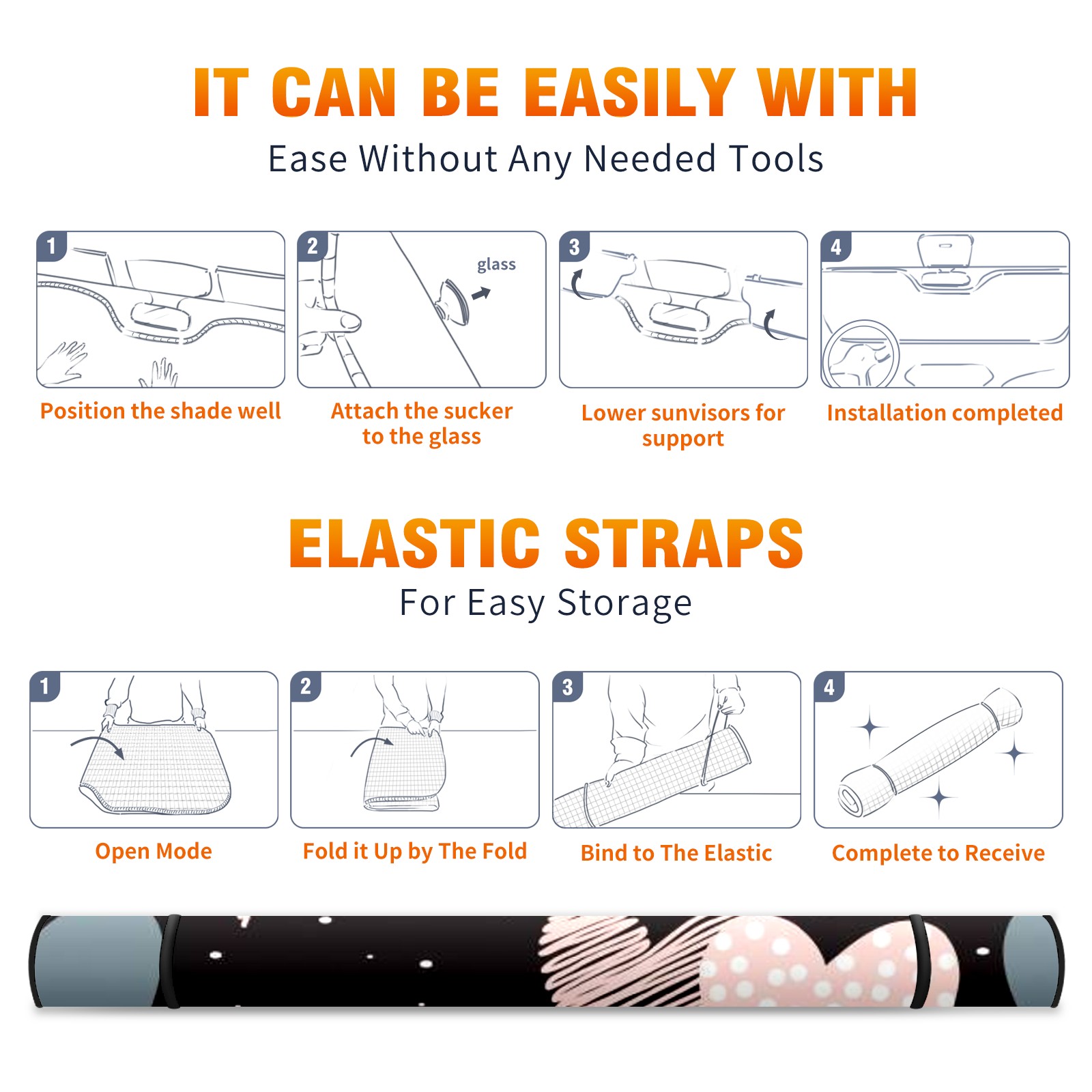 IT CAN BE EASILY WITH

Ease Without Any Needed Tools

1

Position the shade well

2

glass

Attach the sucker to the glass

3

Lower sunvisors for support

4

Installation completed

ELASTIC STRAPS

For Easy Storage

1

Open Mode

2

Fold it Up by The Fold

3

Bind to The Elastic

4

Complete to Receive