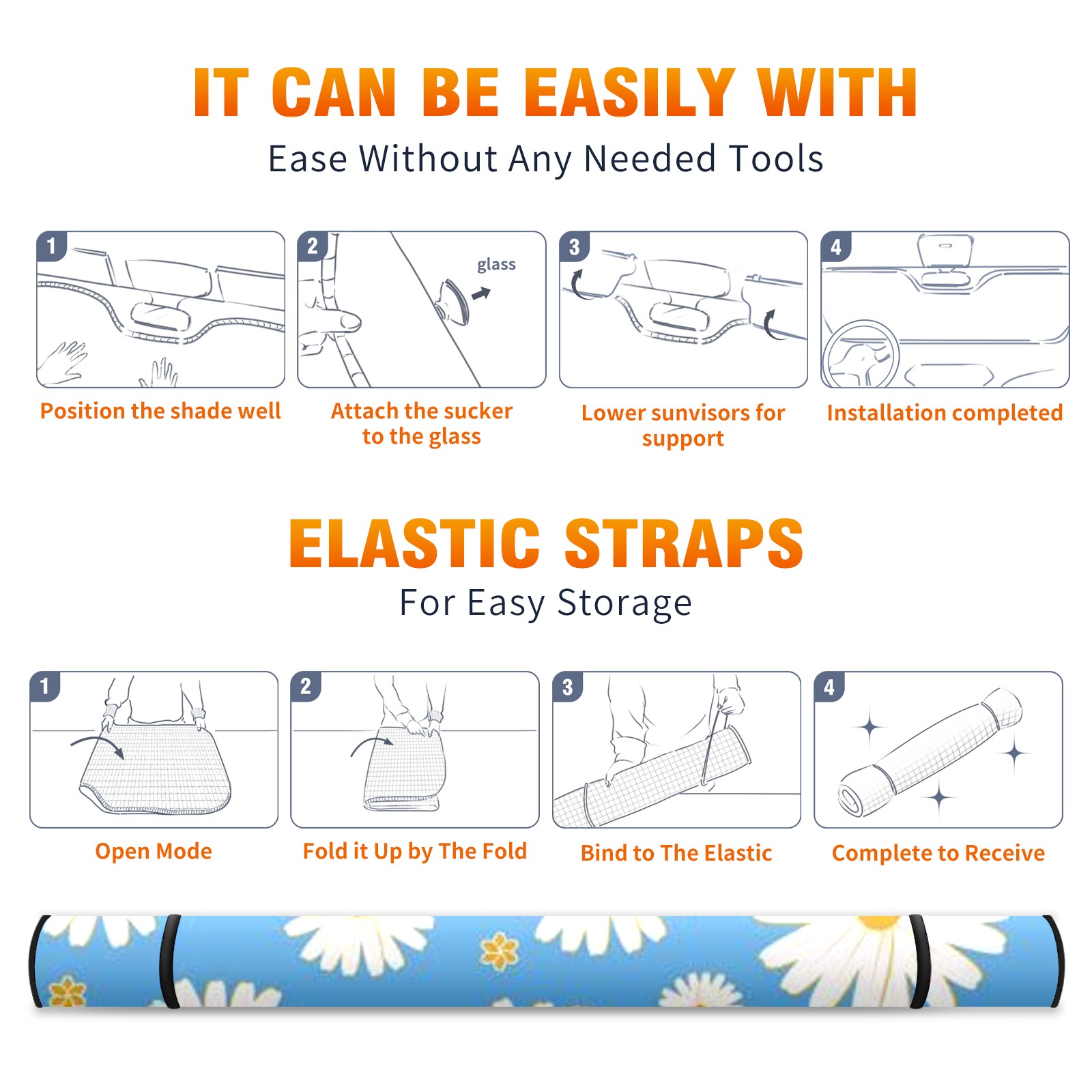 IT CAN BE EASILY WITH

Ease Without Any Needed Tools

1

Position the shade well

2

glass

Attach the sucker to the glass

3

Lower sunvisors for support

4

Installation completed

ELASTIC STRAPS

For Easy Storage

1

Open Mode

2

Fold it Up by The Fold

3

Bind to The Elastic

4

Complete to Receive