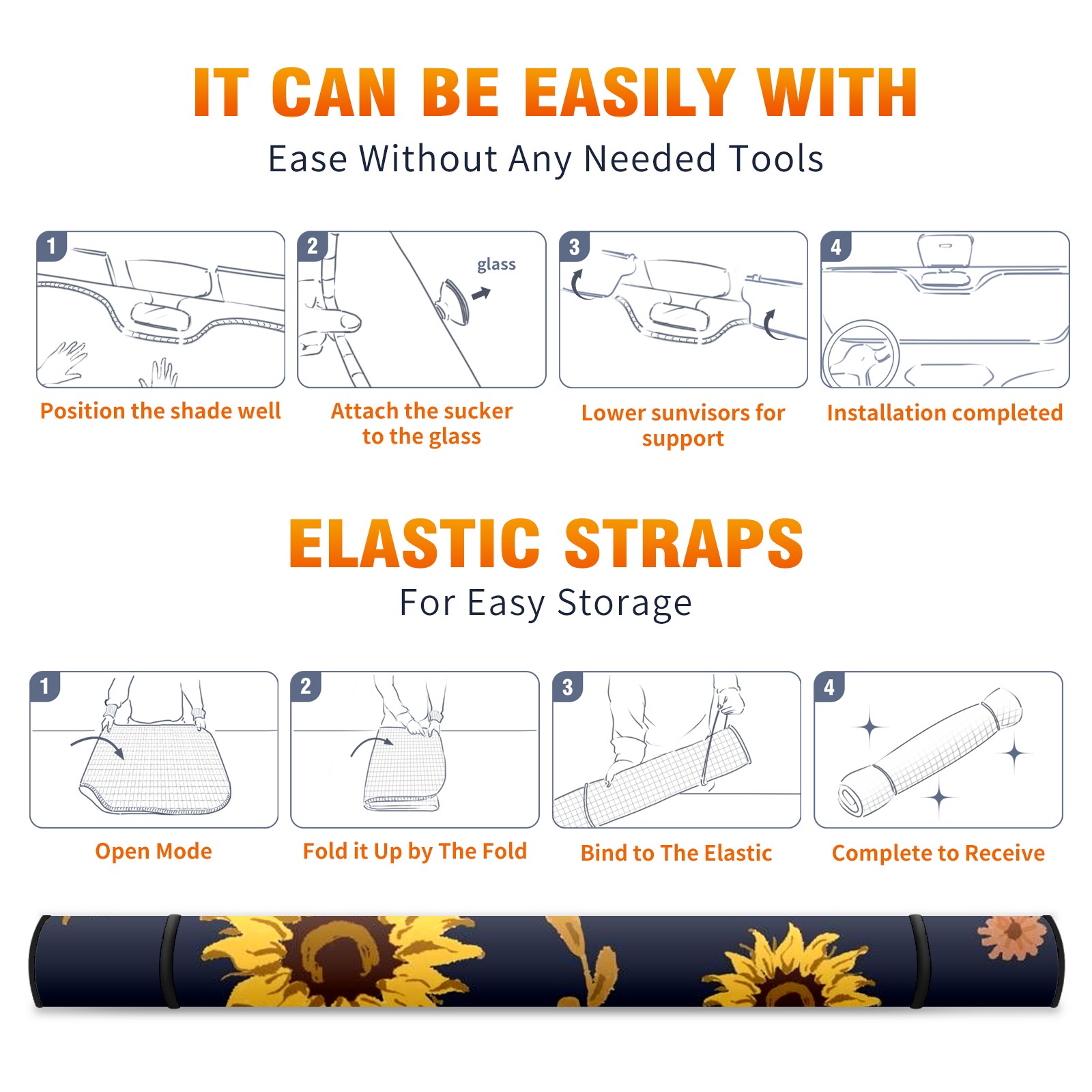 IT CAN BE EASILY WITH

Ease Without Any Needed Tools

1

Position the shade well

2

glass

Attach the sucker to the glass

3

Lower sunvisors for support

4

Installation completed

ELASTIC STRAPS

For Easy Storage

1

Open Mode

2

Fold it Up by The Fold

3

Bind to The Elastic

4

Complete to Receive