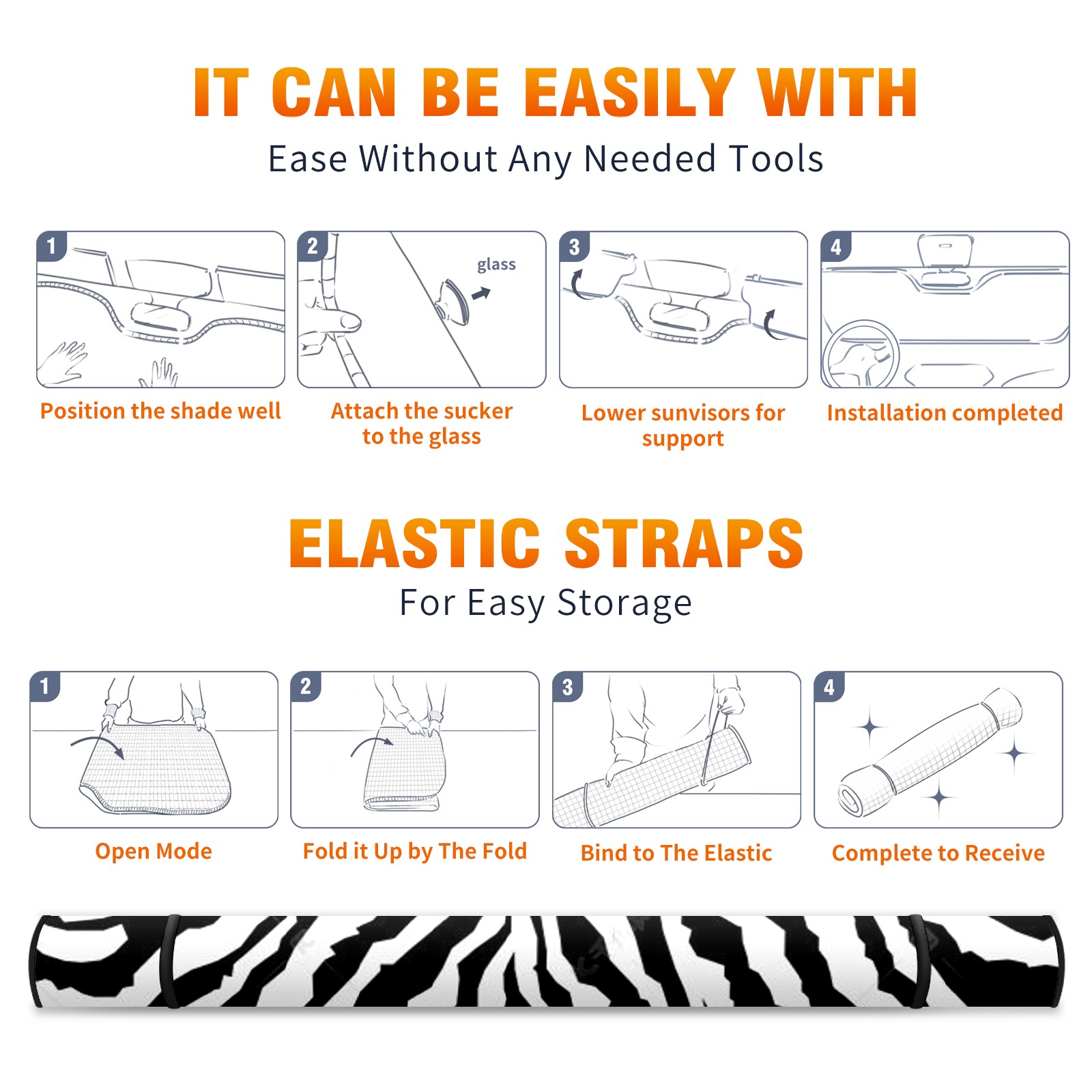 IT CAN BE EASILY WITH
Ease Without Any Needed Tools

1
Position the shade well

2
glass
Attach the sucker to the glass

3
Lower sunvisors for support

4
Installation completed

ELASTIC STRAPS
For Easy Storage

1
Open Mode

2
Fold it Up by The Fold

3
Bind to The Elastic

4
Complete to Receive