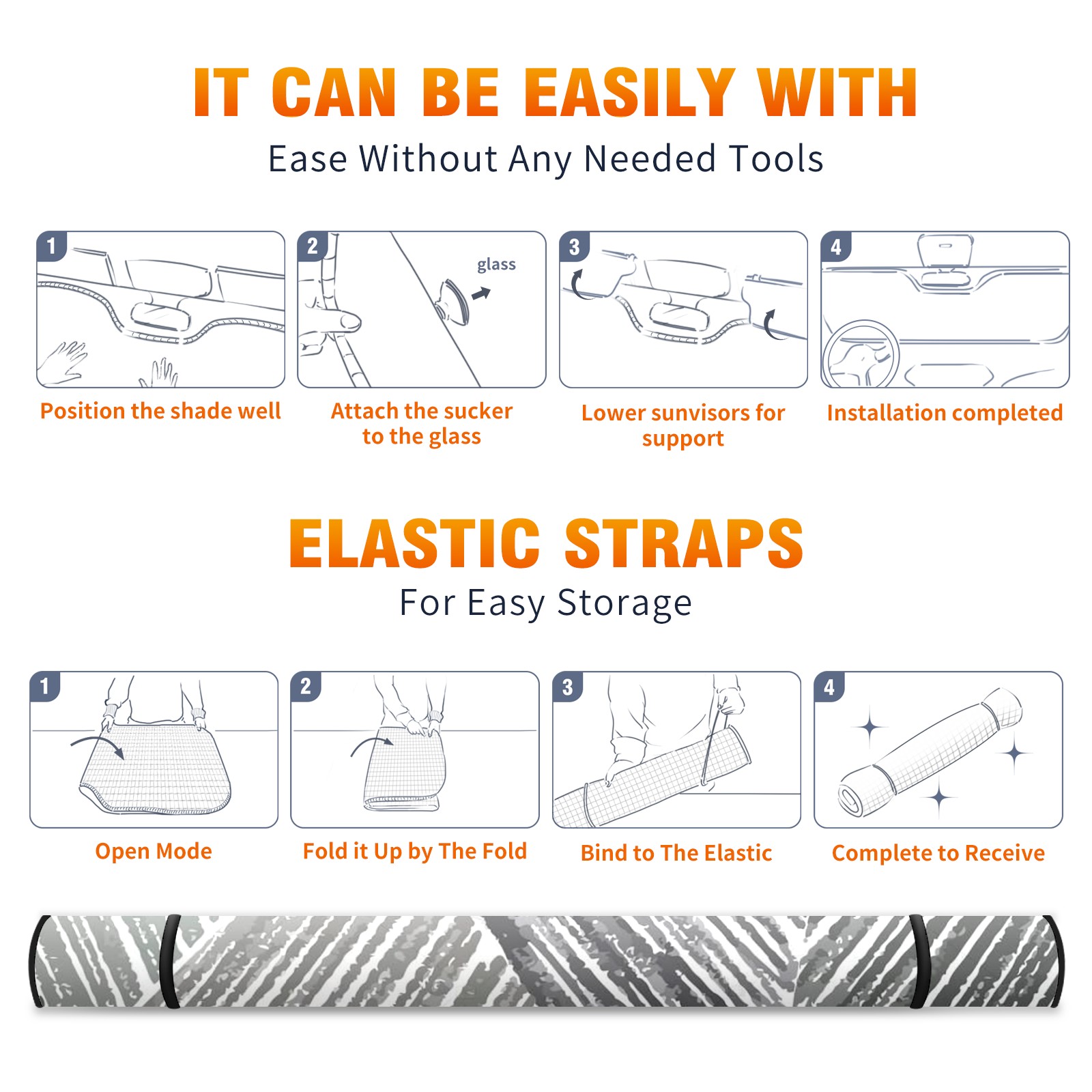 IT CAN BE EASILY WITH

Ease Without Any Needed Tools

1

Position the shade well

2

glass

Attach the sucker to the glass

3

Lower sunvisors for support

4

Installation completed

ELASTIC STRAPS

For Easy Storage

1

Open Mode

2

Fold it Up by The Fold

3

Bind to The Elastic

4

Complete to Receive