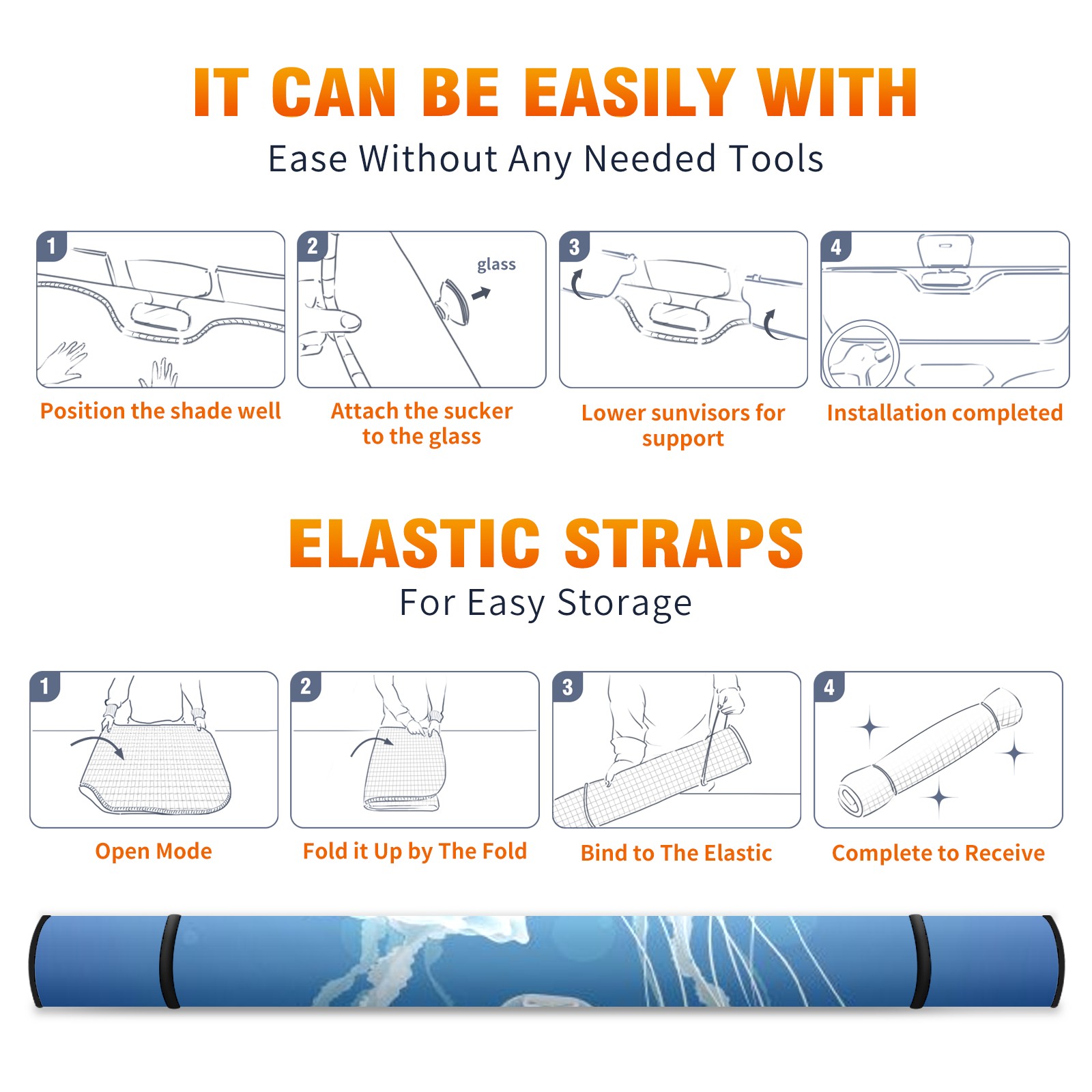 IT CAN BE EASILY WITH
Ease Without Any Needed Tools

1
Position the shade well

2
glass
Attach the sucker to the glass

3
Lower sunvisors for support

4
Installation completed

ELASTIC STRAPS
For Easy Storage

1
Open Mode

2
Fold it Up by The Fold

3
Bind to The Elastic

4
Complete to Receive