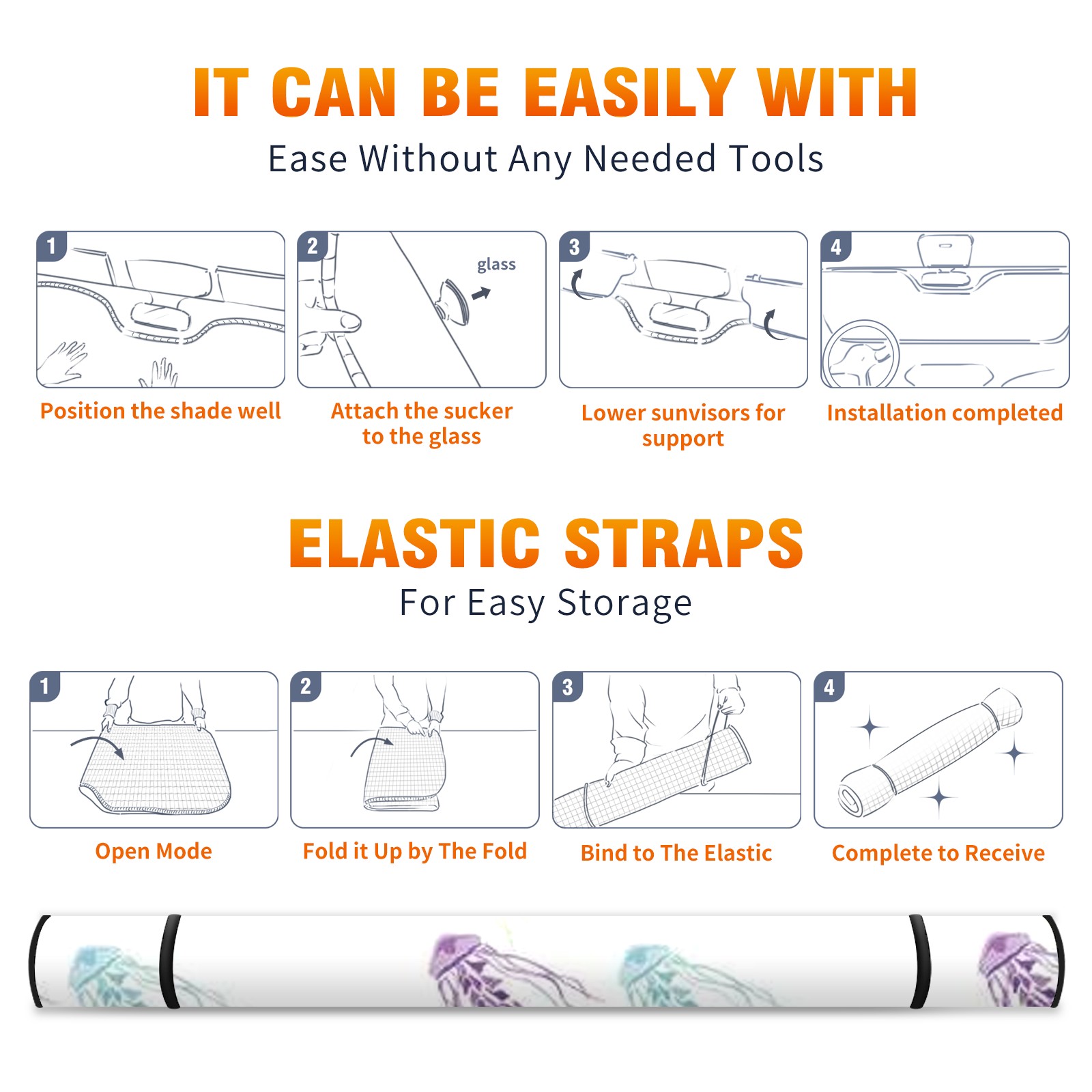 IT CAN BE EASILY WITH

Ease Without Any Needed Tools

1

Position the shade well

2

glass

Attach the sucker to the glass

3

Lower sunvisors for support

4

Installation completed

ELASTIC STRAPS

For Easy Storage

1

Open Mode

2

Fold it Up by The Fold

3

Bind to The Elastic

4

Complete to Receive