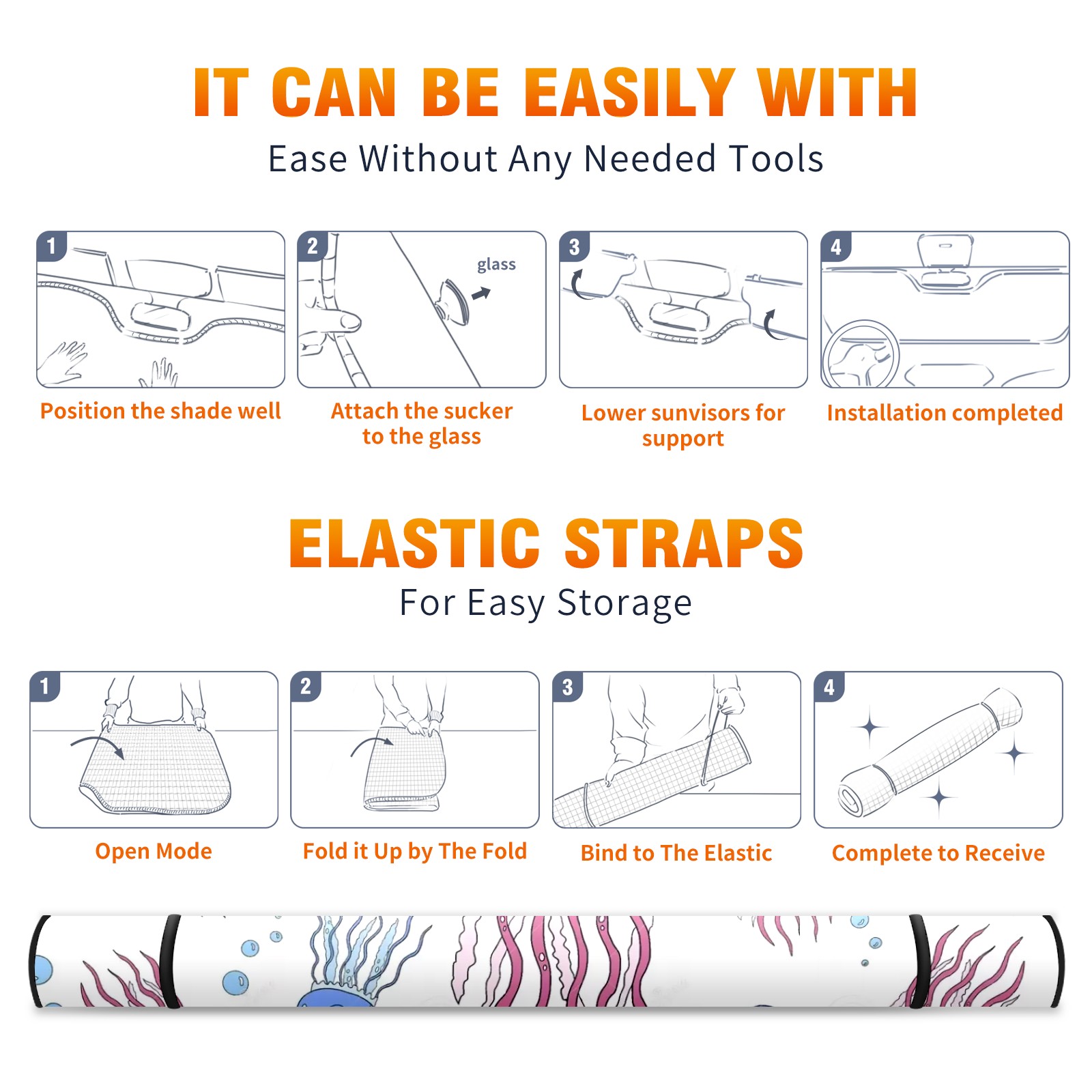 IT CAN BE EASILY WITH
Ease Without Any Needed Tools

1
Position the shade well

2
glass
Attach the sucker to the glass

3
Lower sunvisors for support

4
Installation completed

ELASTIC STRAPS
For Easy Storage

1
Open Mode

2
Fold it Up by The Fold

3
Bind to The Elastic

4
Complete to Receive