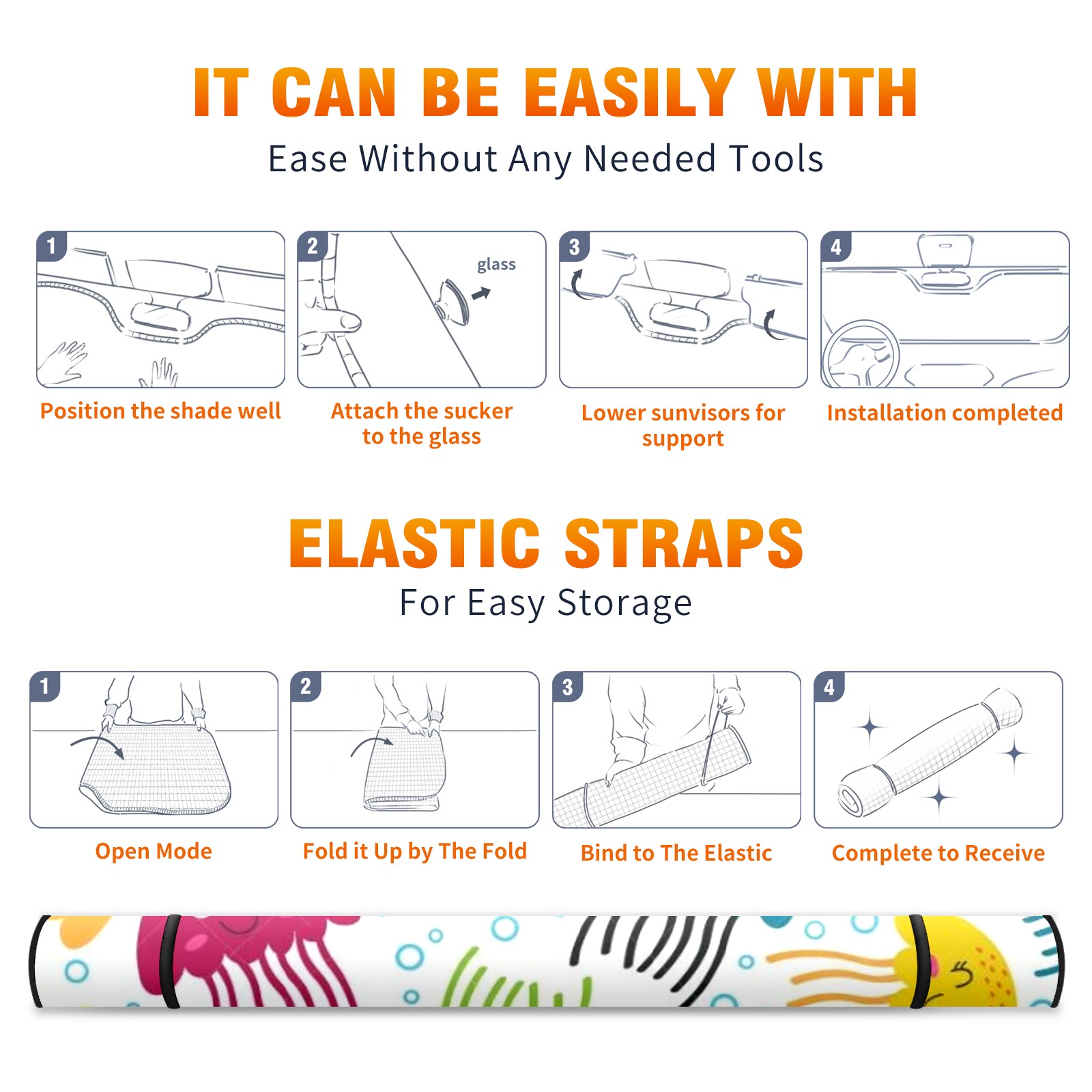 IT CAN BE EASILY WITH

Ease Without Any Needed Tools

1

Position the shade well

2

glass

Attach the sucker to the glass

3

Lower sunvisors for support

4

Installation completed

ELASTIC STRAPS

For Easy Storage

1

Open Mode

2

Fold it Up by The Fold

3

Bind to The Elastic

4

Complete to Receive