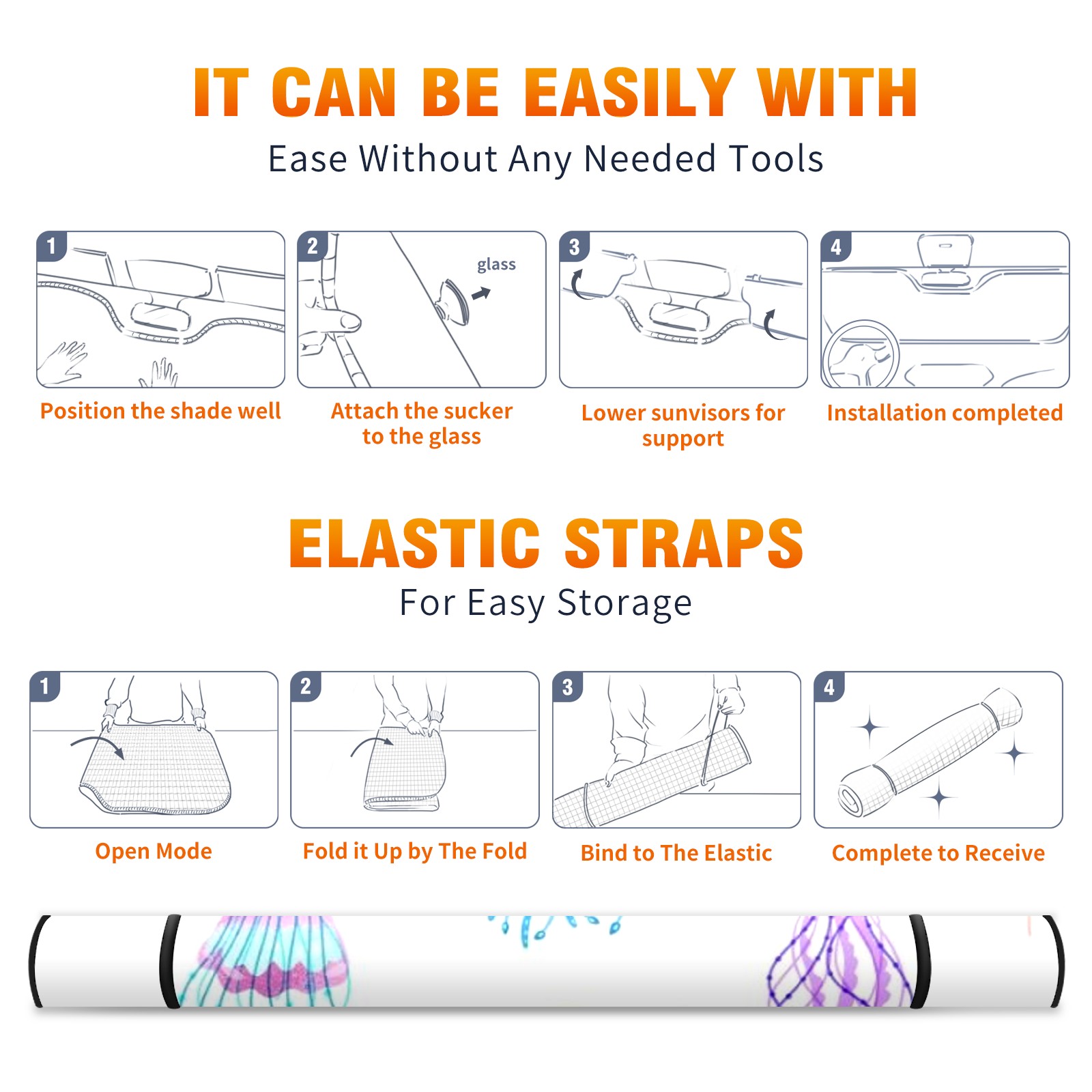 IT CAN BE EASILY WITH

Ease Without Any Needed Tools

1

Position the shade well

2

glass

Attach the sucker to the glass

3

Lower sunvisors for support

4

Installation completed

ELASTIC STRAPS

For Easy Storage

1

Open Mode

2

Fold it Up by The Fold

3

Bind to The Elastic

4

Complete to Receive