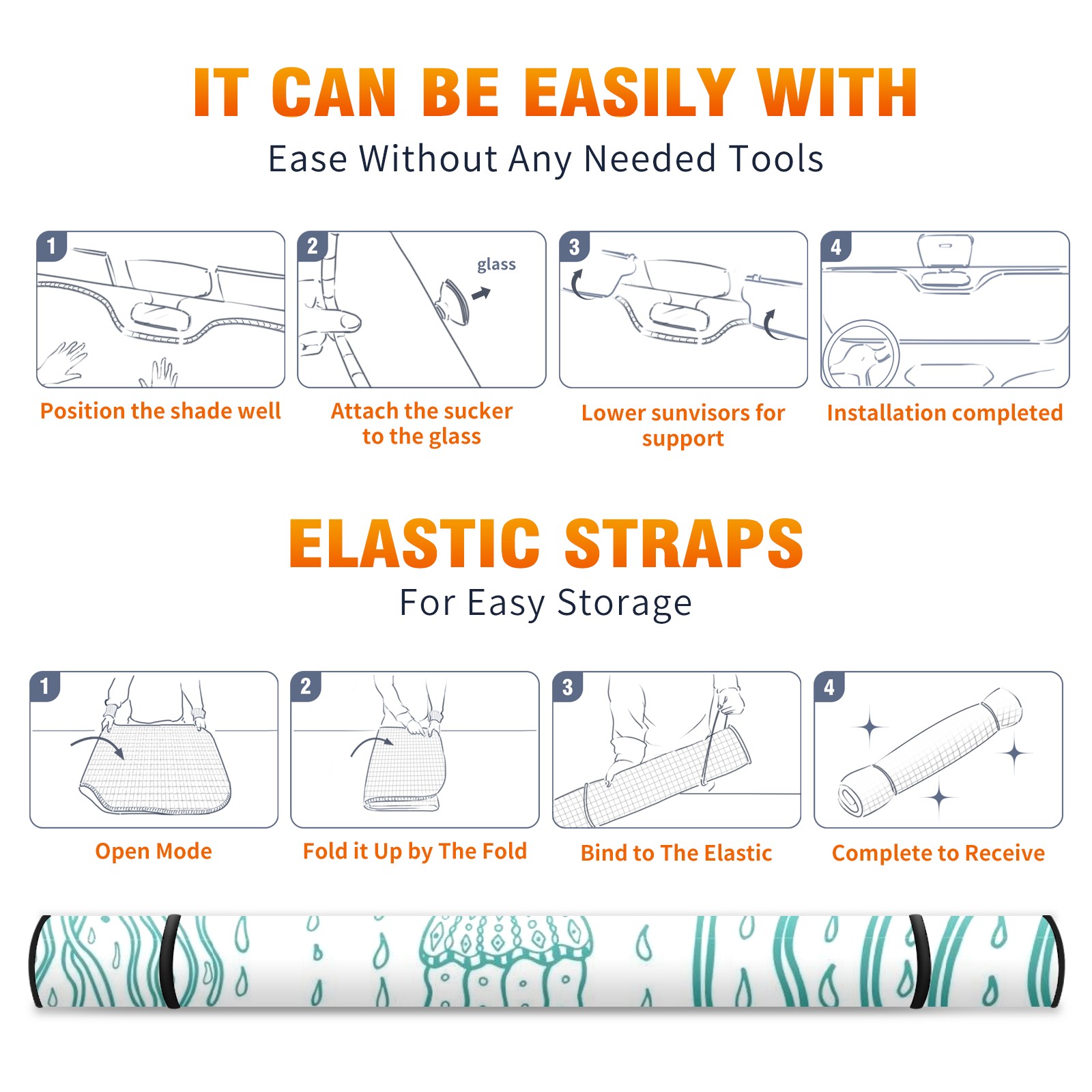 IT CAN BE EASILY WITH
Ease Without Any Needed Tools

1
Position the shade well

2
glass
Attach the sucker to the glass

3
Lower sunvisors for support

4
Installation completed

ELASTIC STRAPS
For Easy Storage

1
Open Mode

2
Fold it Up by The Fold

3
Bind to The Elastic

4
Complete to Receive