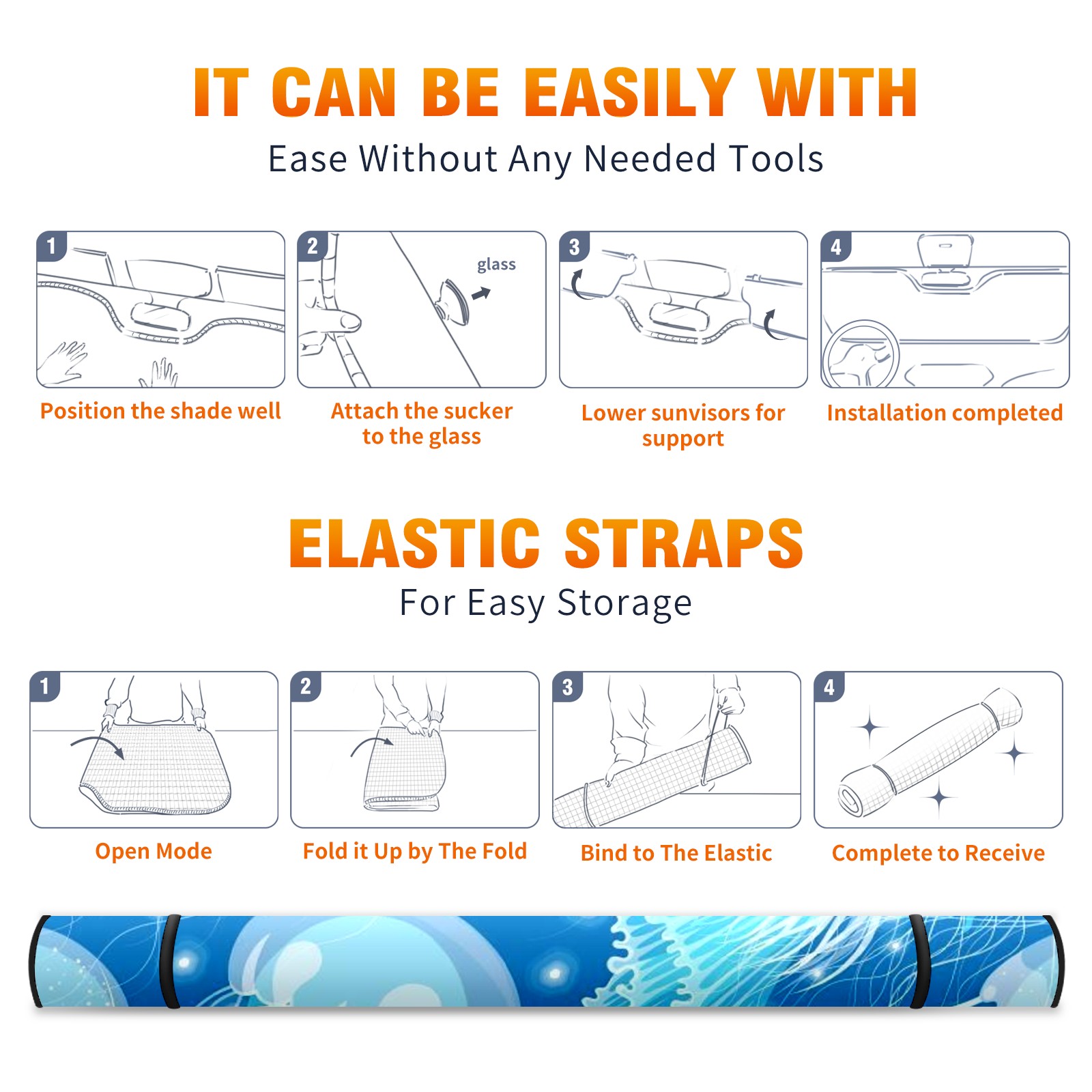 IT CAN BE EASILY WITH

Ease Without Any Needed Tools

1

Position the shade well

2

glass

Attach the sucker to the glass

3

Lower sunvisors for support

4

Installation completed

ELASTIC STRAPS

For Easy Storage

1

Open Mode

2

Fold it Up by The Fold

3

Bind to The Elastic

4

Complete to Receive