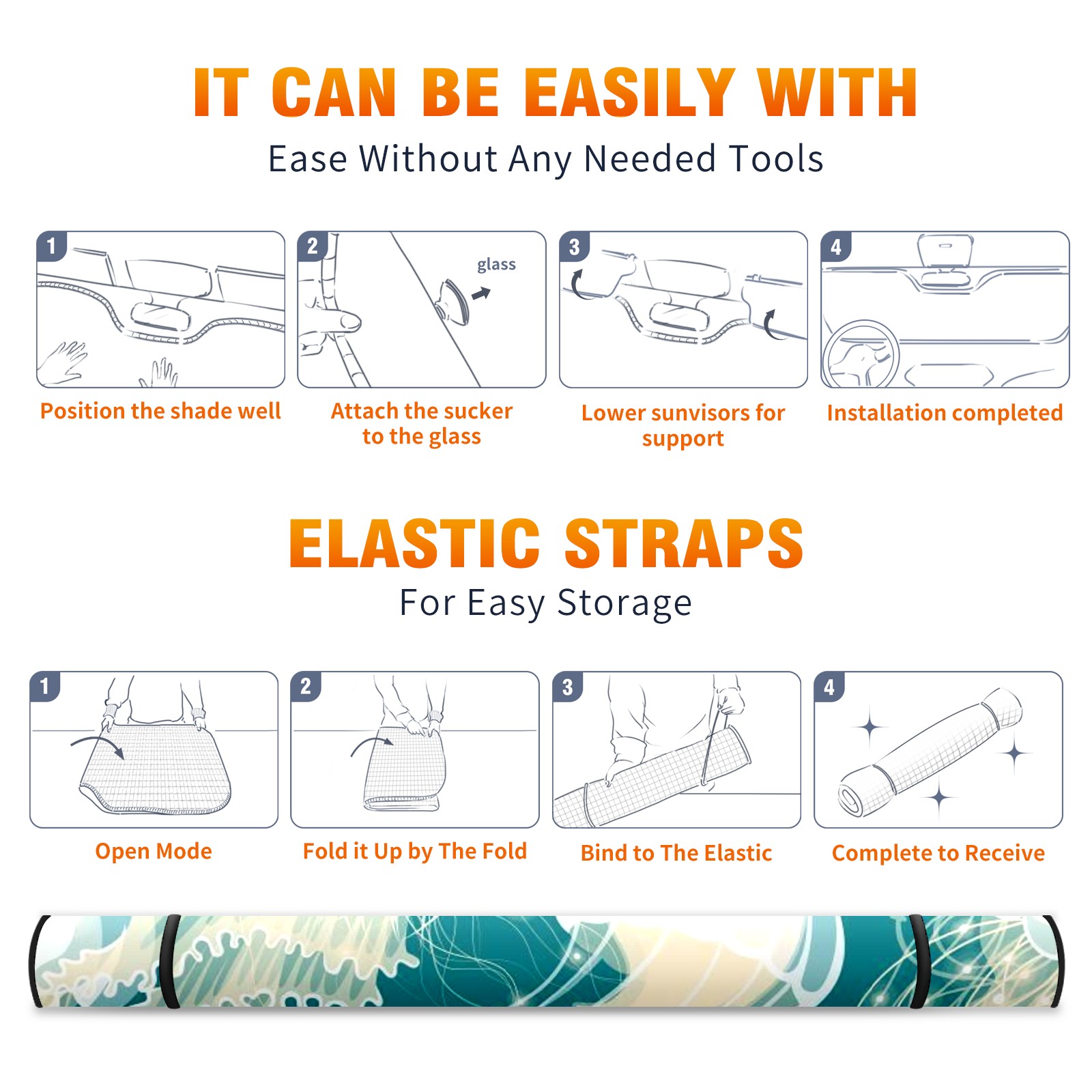 IT CAN BE EASILY WITH
Ease Without Any Needed Tools

1
Position the shade well

2
glass
Attach the sucker to the glass

3
Lower sunvisors for support

4
Installation completed

ELASTIC STRAPS
For Easy Storage

1
Open Mode

2
Fold it Up by The Fold

3
Bind to The Elastic

4
Complete to Receive