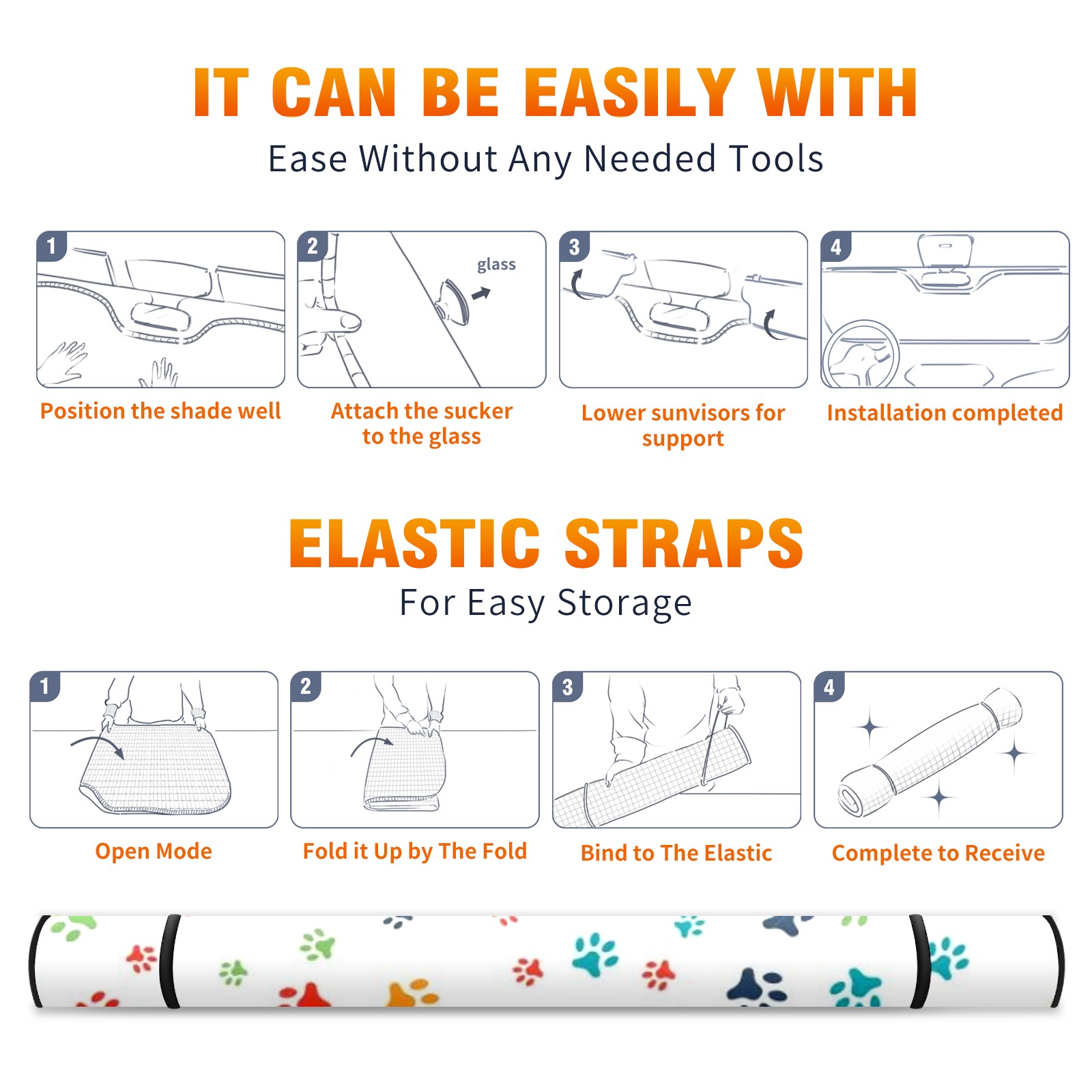 IT CAN BE EASILY WITH

Ease Without Any Needed Tools

1
Position the shade well

2
glass
Attach the sucker to the glass

3
Lower sunvisors for support

4
Installation completed

ELASTIC STRAPS

For Easy Storage

1
Open Mode

2
Fold it Up by The Fold

3
Bind to The Elastic

4
Complete to Receive