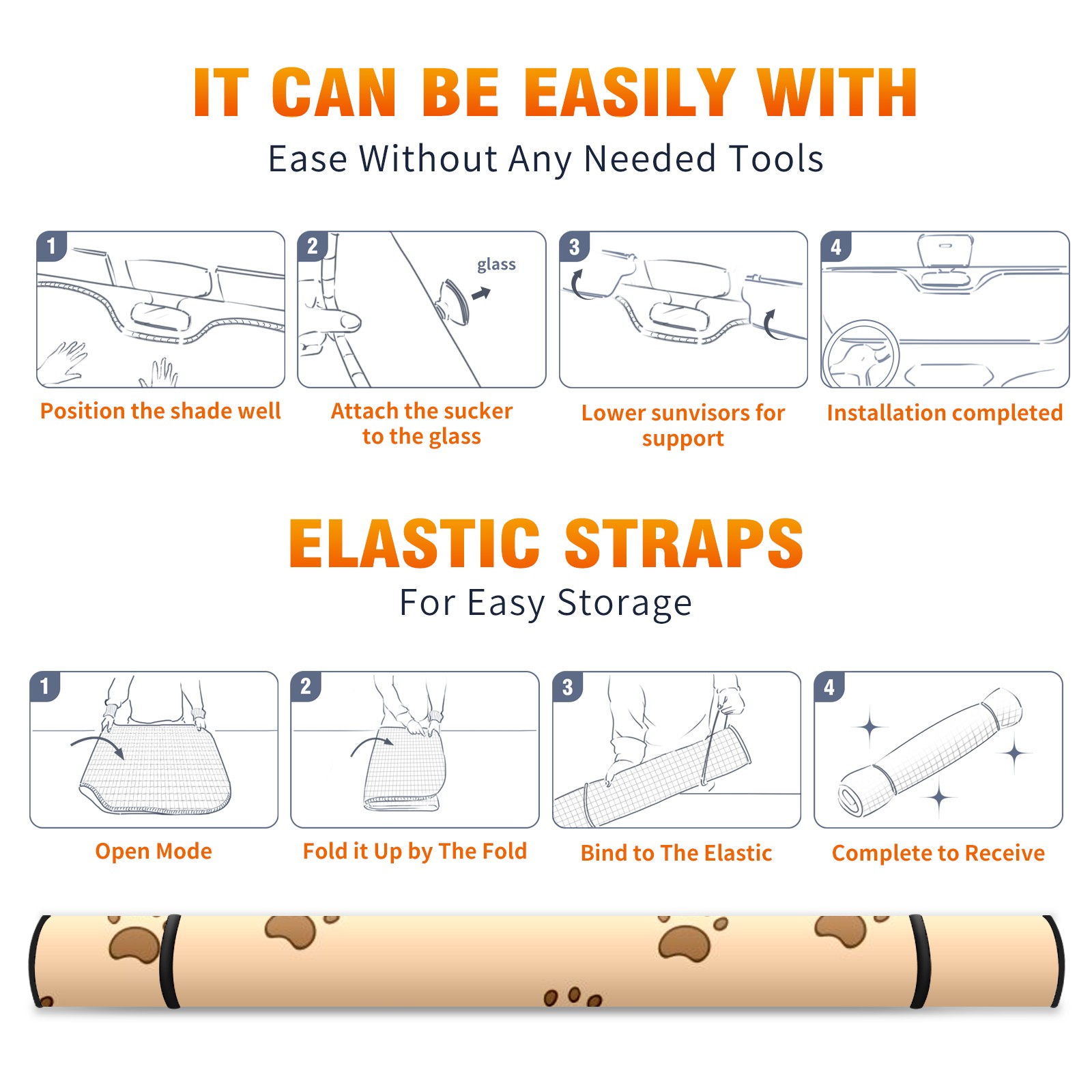 IT CAN BE EASILY WITH

Ease Without Any Needed Tools

1

Position the shade well

2

glass

Attach the sucker to the glass

3

Lower sunvisors for support

4

Installation completed

ELASTIC STRAPS

For Easy Storage

1

Open Mode

2

Fold it Up by The Fold

3

Bind to The Elastic

4

Complete to Receive