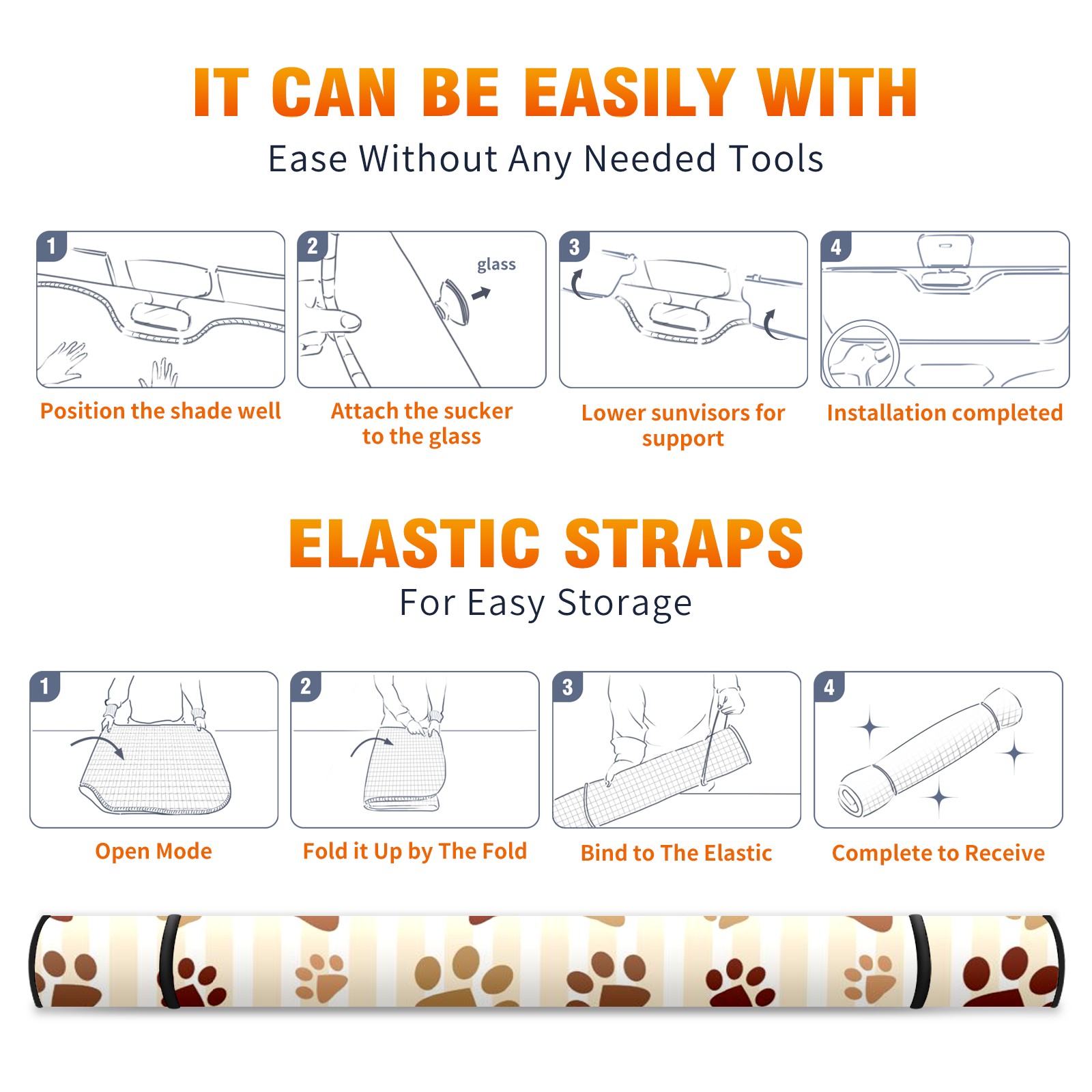 IT CAN BE EASILY WITH
Ease Without Any Needed Tools

1
Position the shade well

2
glass
Attach the sucker to the glass

3
Lower sunvisors for support

4
Installation completed

ELASTIC STRAPS
For Easy Storage

1
Open Mode

2
Fold it Up by The Fold

3
Bind to The Elastic

4
Complete to Receive