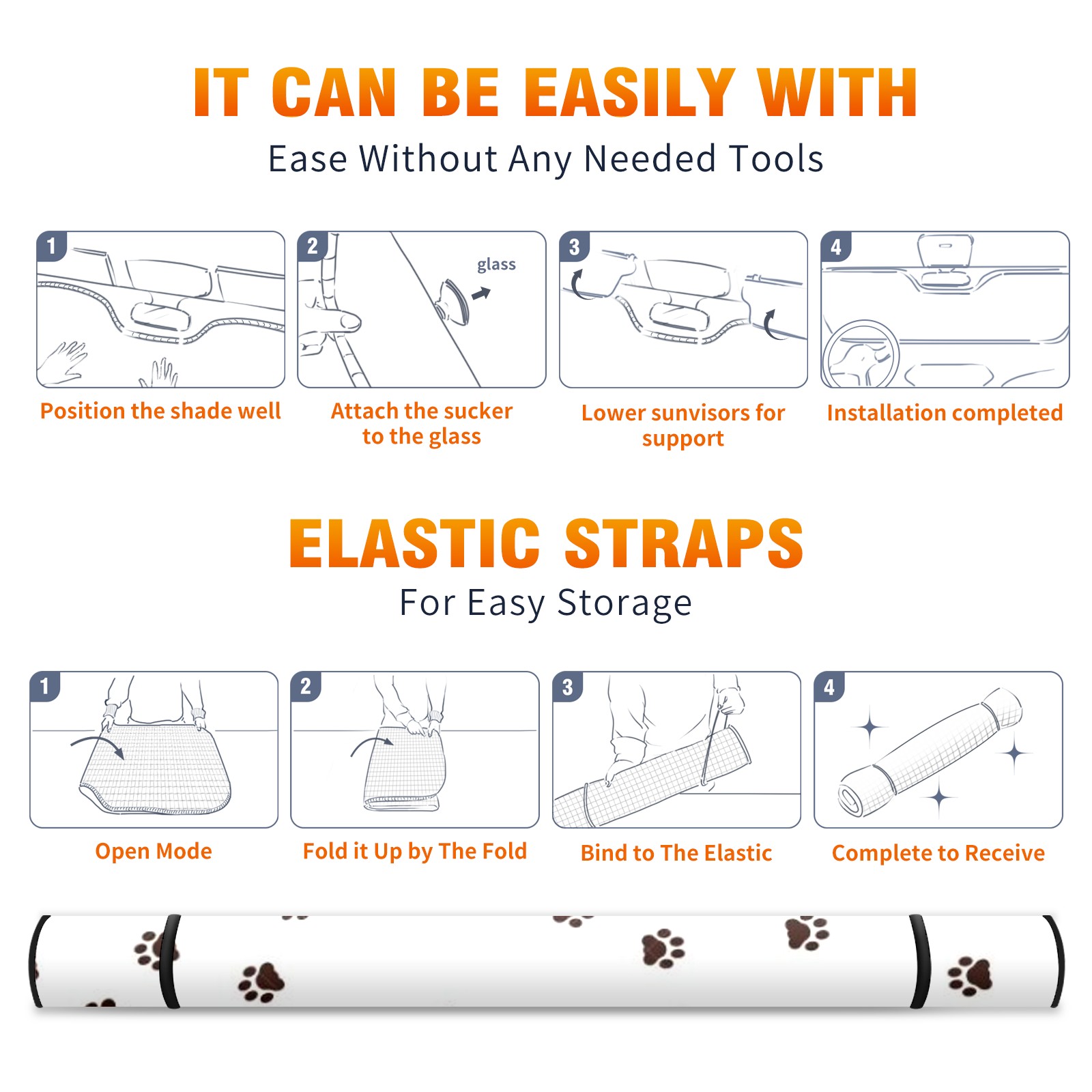 IT CAN BE EASILY WITH
Ease Without Any Needed Tools

1
Position the shade well

2
glass
Attach the sucker to the glass

3
Lower sunvisors for support

4
Installation completed

ELASTIC STRAPS
For Easy Storage

1
Open Mode

2
Fold it Up by The Fold

3
Bind to The Elastic

4
Complete to Receive