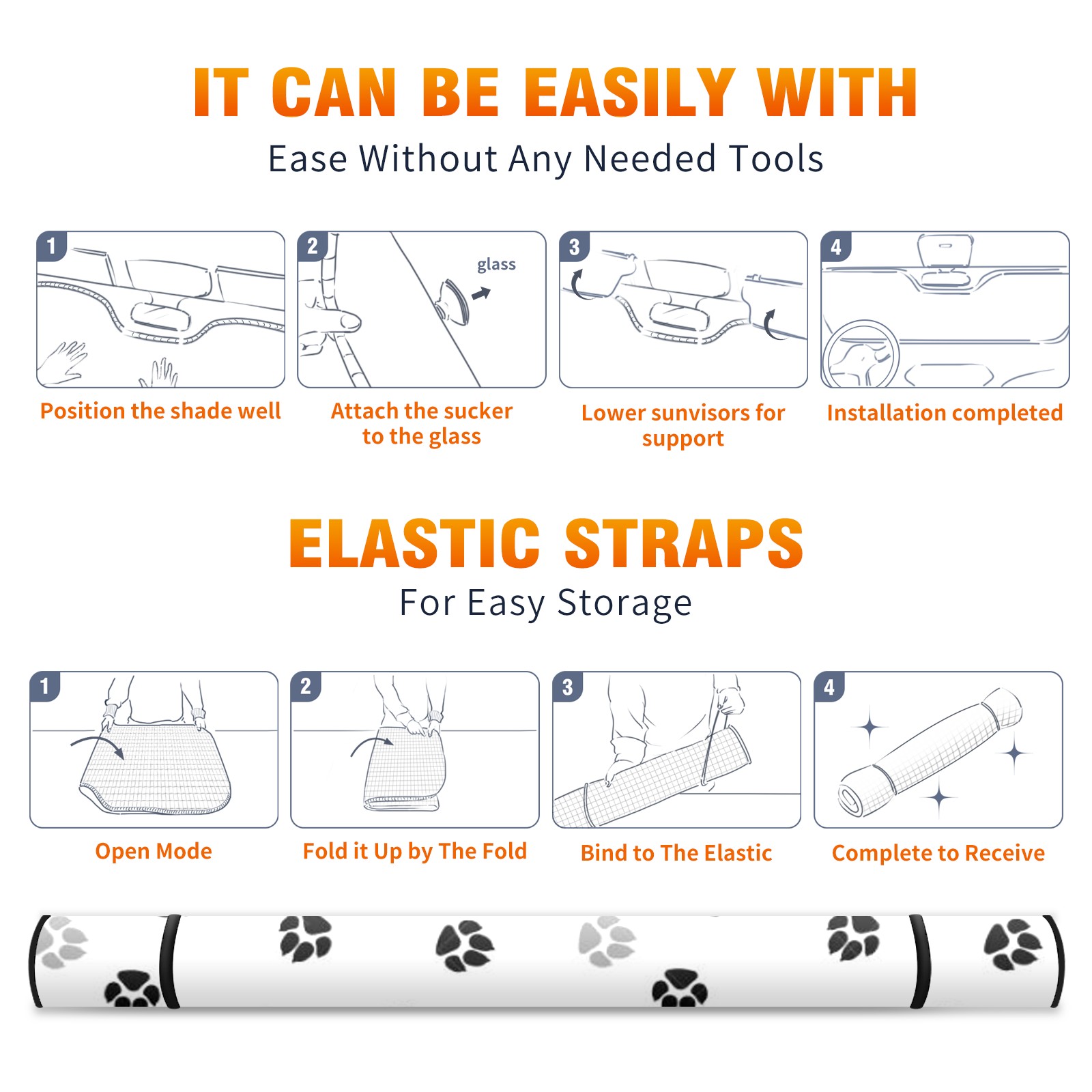 IT CAN BE EASILY WITH
Ease Without Any Needed Tools

1
Position the shade well

2
glass
Attach the sucker to the glass

3
Lower sunvisors for support

4
Installation completed

ELASTIC STRAPS
For Easy Storage

1
Open Mode

2
Fold it Up by The Fold

3
Bind to The Elastic

4
Complete to Receive