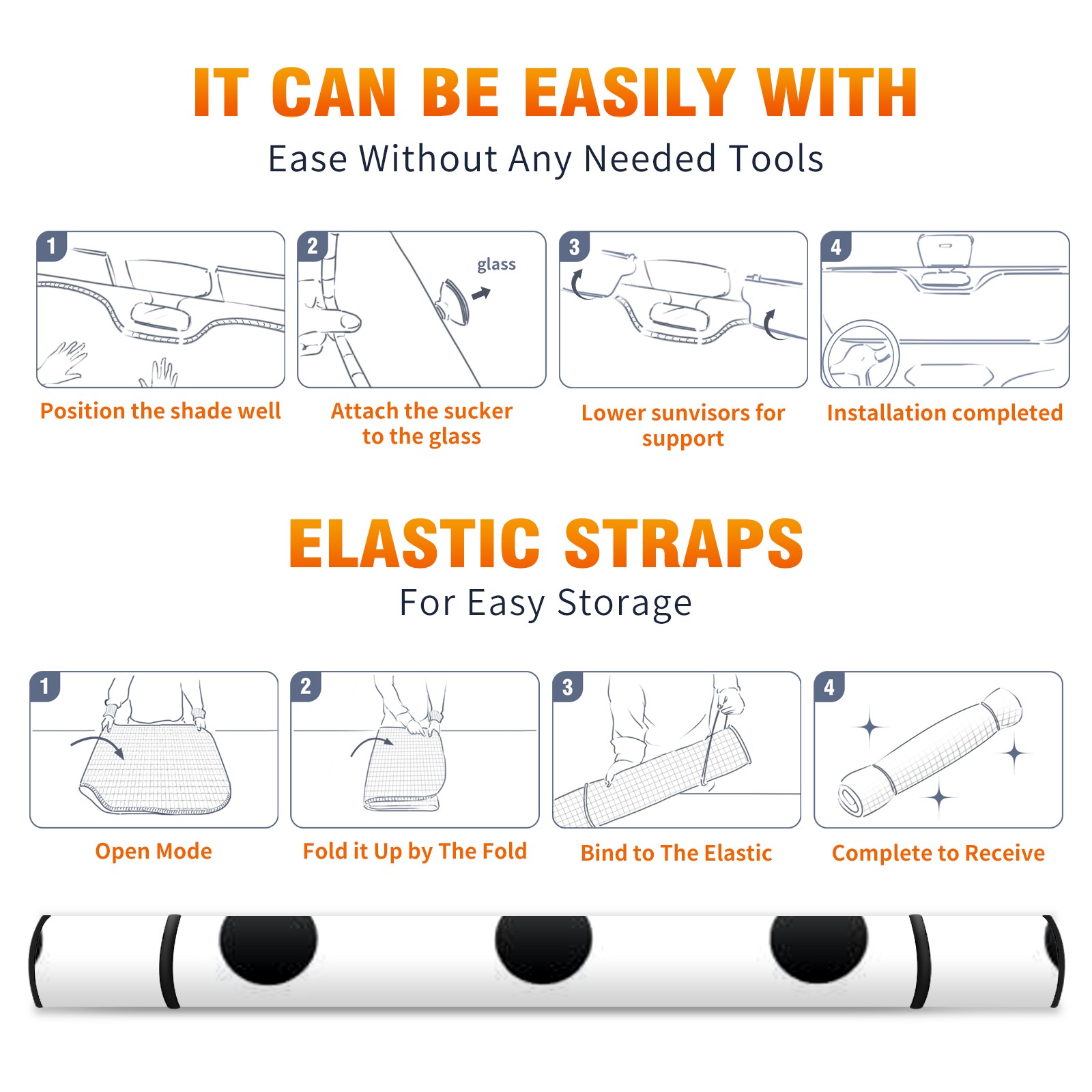 IT CAN BE EASILY WITH

Ease Without Any Needed Tools

1

Position the shade well

2

glass

Attach the sucker to the glass

3

Lower sunvisors for support

4

Installation completed

ELASTIC STRAPS

For Easy Storage

1

Open Mode

2

Fold it Up by The Fold

3

Bind to The Elastic

4

Complete to Receive