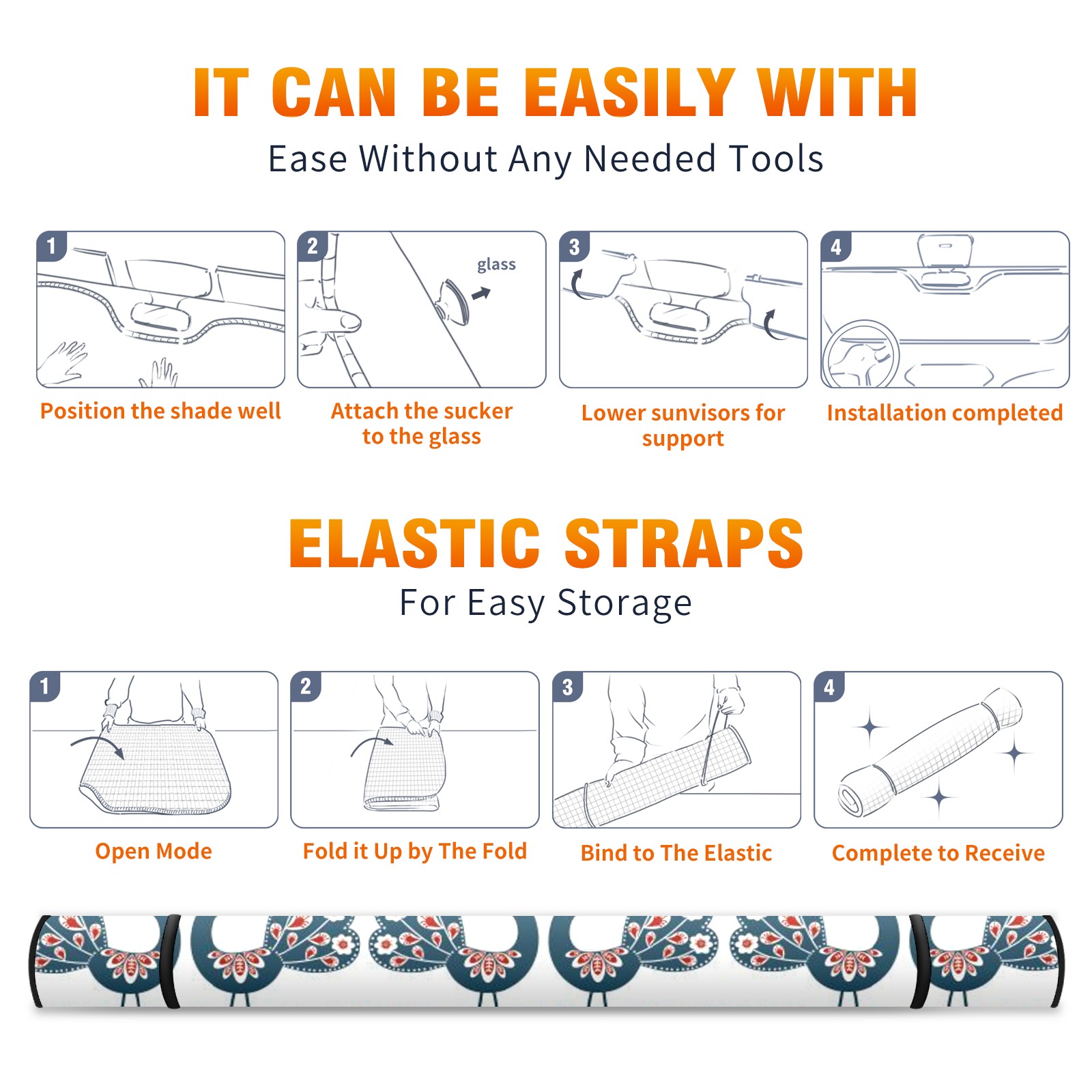 IT CAN BE EASILY WITH

Ease Without Any Needed Tools

1

Position the shade well

2

glass

Attach the sucker to the glass

3

Lower sunvisors for support

4

Installation completed

ELASTIC STRAPS

For Easy Storage

1

Open Mode

2

Fold it Up by The Fold

3

Bind to The Elastic

4

Complete to Receive