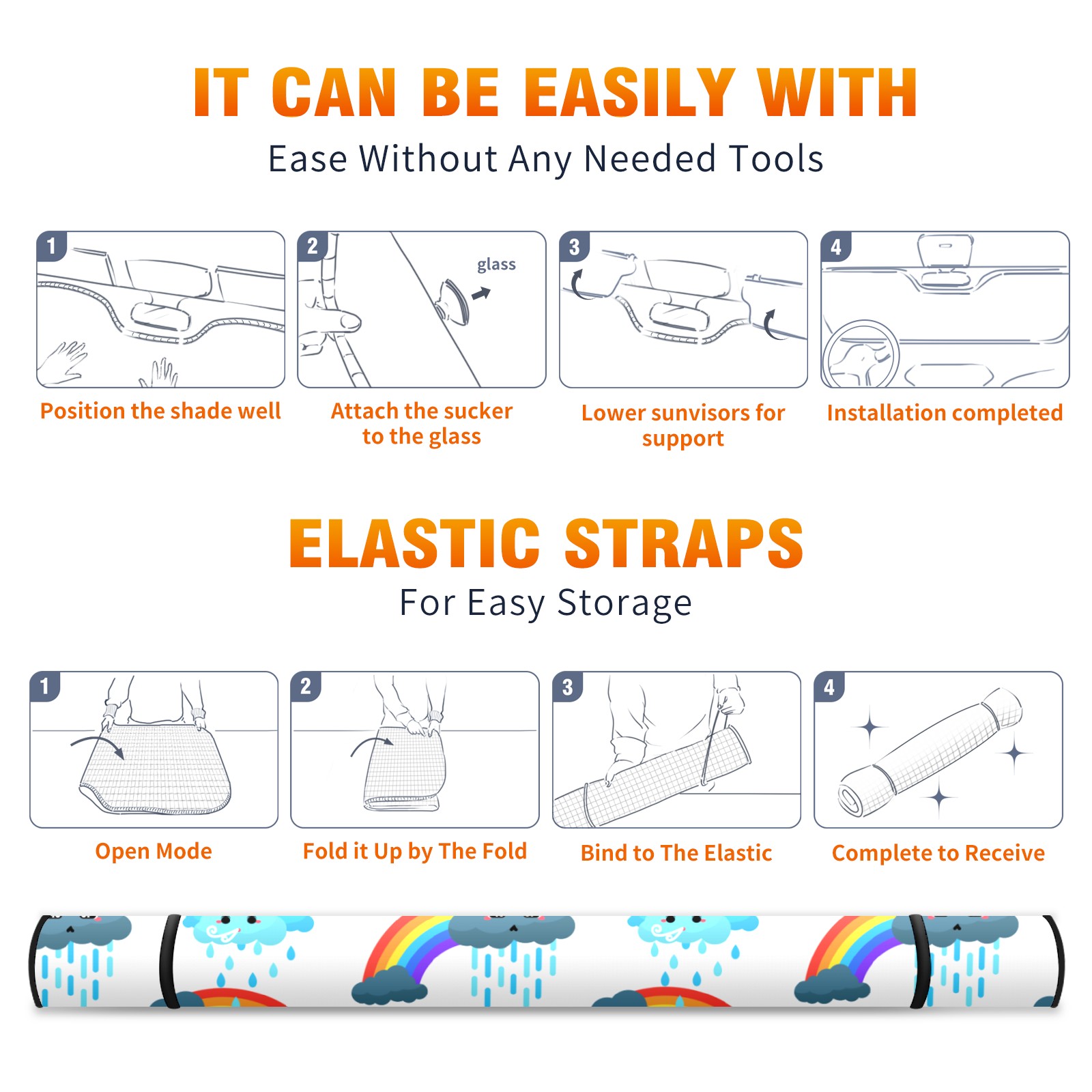 IT CAN BE EASILY WITH
Ease Without Any Needed Tools

1
Position the shade well

2
glass
Attach the sucker to the glass

3
Lower sunvisors for support

4
Installation completed

ELASTIC STRAPS
For Easy Storage

1
Open Mode

2
Fold it Up by The Fold

3
Bind to The Elastic

4
Complete to Receive