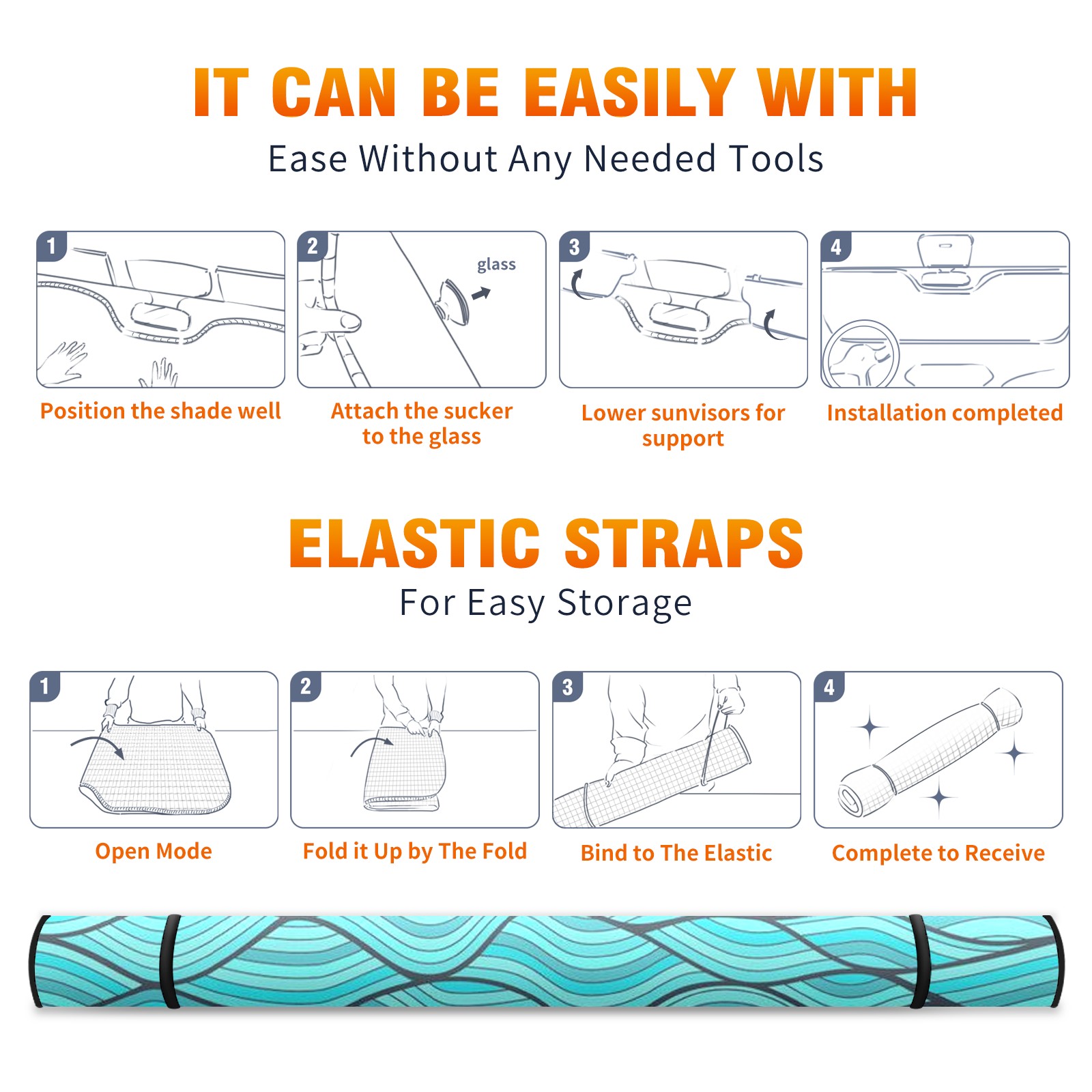 IT CAN BE EASILY WITH
Ease Without Any Needed Tools

1
Position the shade well

2
glass
Attach the sucker to the glass

3
Lower sunvisors for support

4
Installation completed

ELASTIC STRAPS
For Easy Storage

1
Open Mode

2
Fold it Up by The Fold

3
Bind to The Elastic

4
Complete to Receive