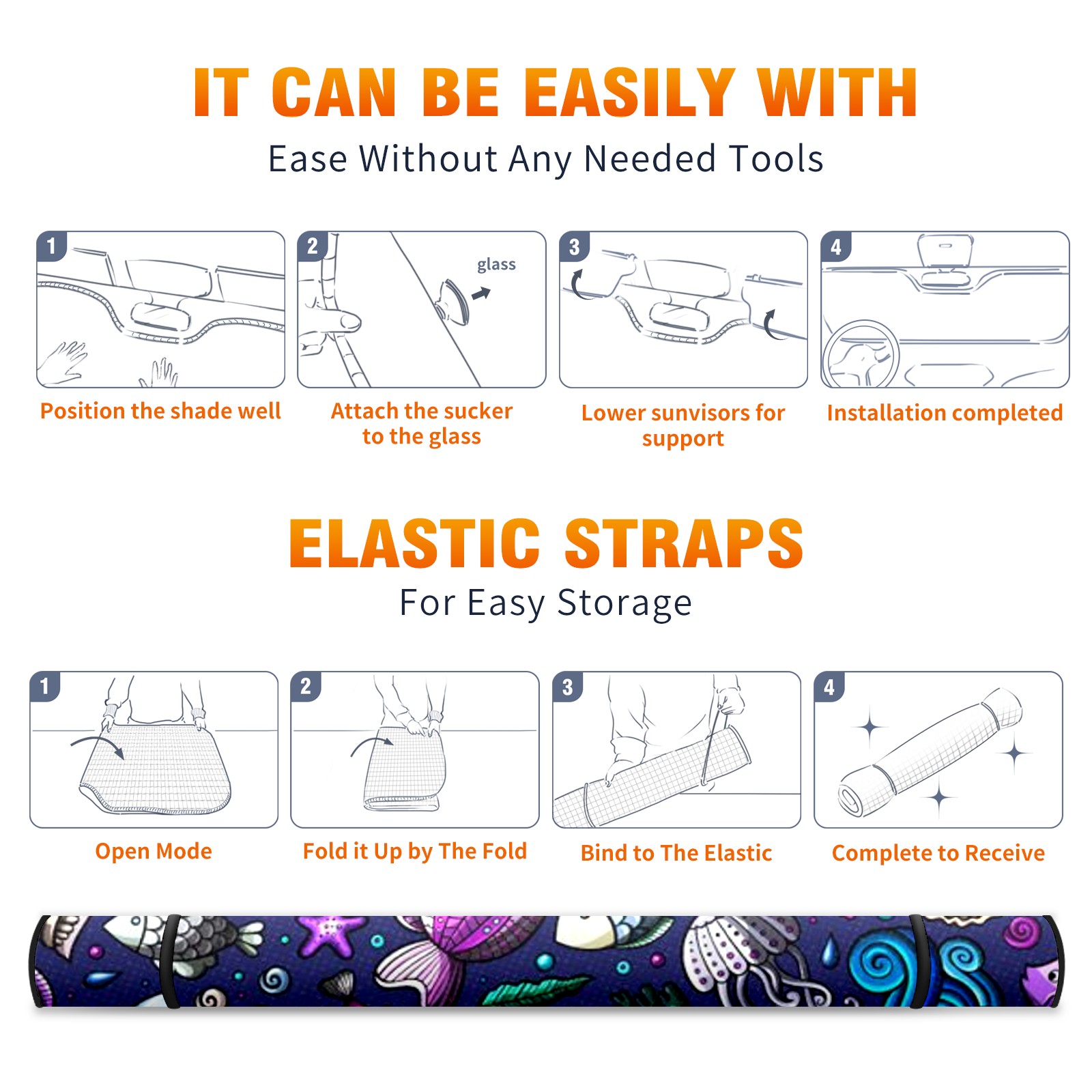 IT CAN BE EASILY WITH

Ease Without Any Needed Tools

1

Position the shade well

2

glass

Attach the sucker to the glass

3

Lower sunvisors for support

4

Installation completed

ELASTIC STRAPS

For Easy Storage

1

Open Mode

2

Fold it Up by The Fold

3

Bind to The Elastic

4

Complete to Receive