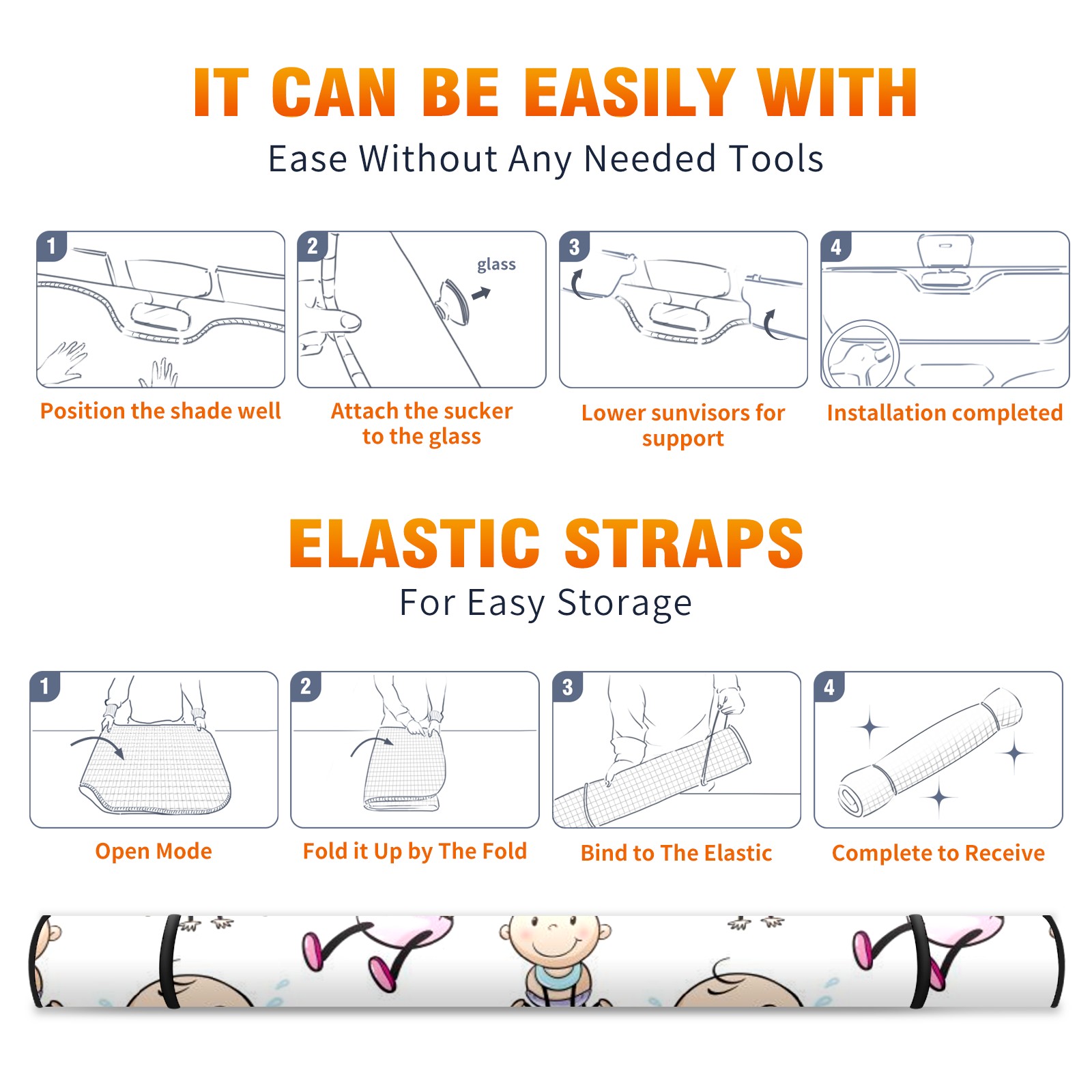 IT CAN BE EASILY WITH
Ease Without Any Needed Tools

1
Position the shade well

2
glass
Attach the sucker to the glass

3
Lower sunvisors for support

4
Installation completed

ELASTIC STRAPS
For Easy Storage

1
Open Mode

2
Fold it Up by The Fold

3
Bind to The Elastic

4
Complete to Receive