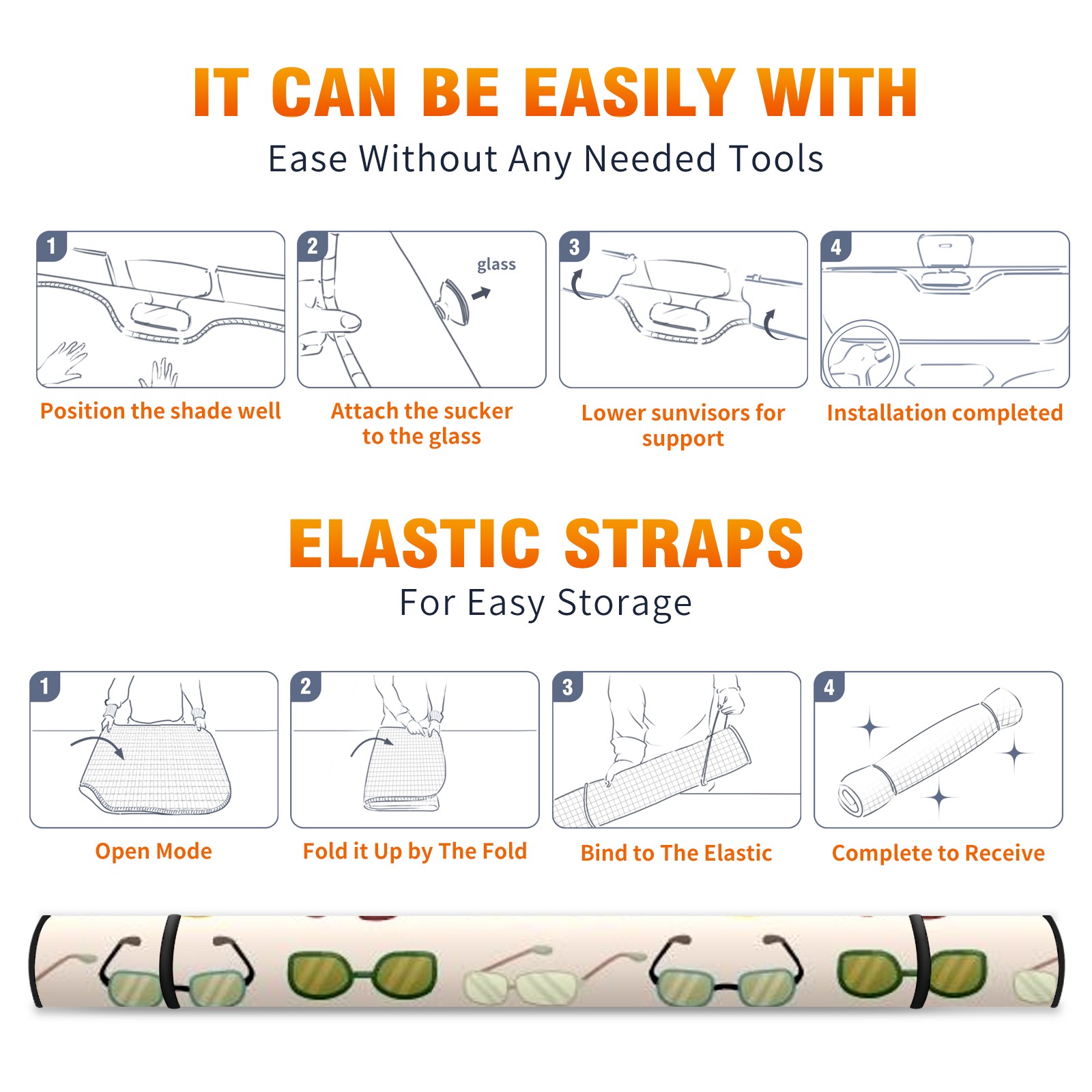 IT CAN BE EASILY WITH

Ease Without Any Needed Tools

1

Position the shade well

2

glass

Attach the sucker to the glass

3

Lower sunvisors for support

4

Installation completed

ELASTIC STRAPS

For Easy Storage

1

Open Mode

2

Fold it Up by The Fold

3

Bind to The Elastic

4

Complete to Receive