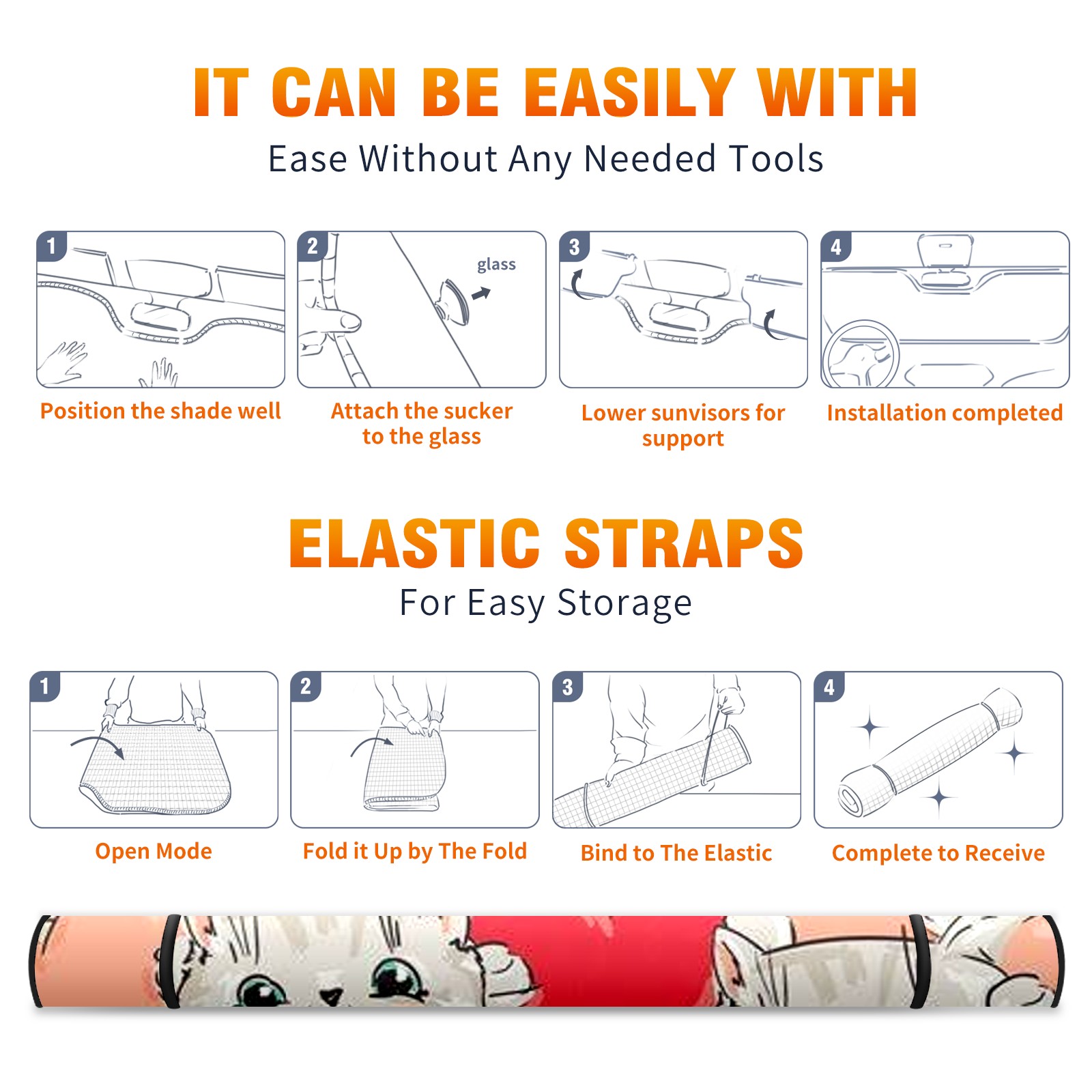 IT CAN BE EASILY WITH
Ease Without Any Needed Tools

1
Position the shade well

2
glass
Attach the sucker to the glass

3
Lower sunvisors for support

4
Installation completed

ELASTIC STRAPS
For Easy Storage

1
Open Mode

2
Fold it Up by The Fold

3
Bind to The Elastic

4
Complete to Receive