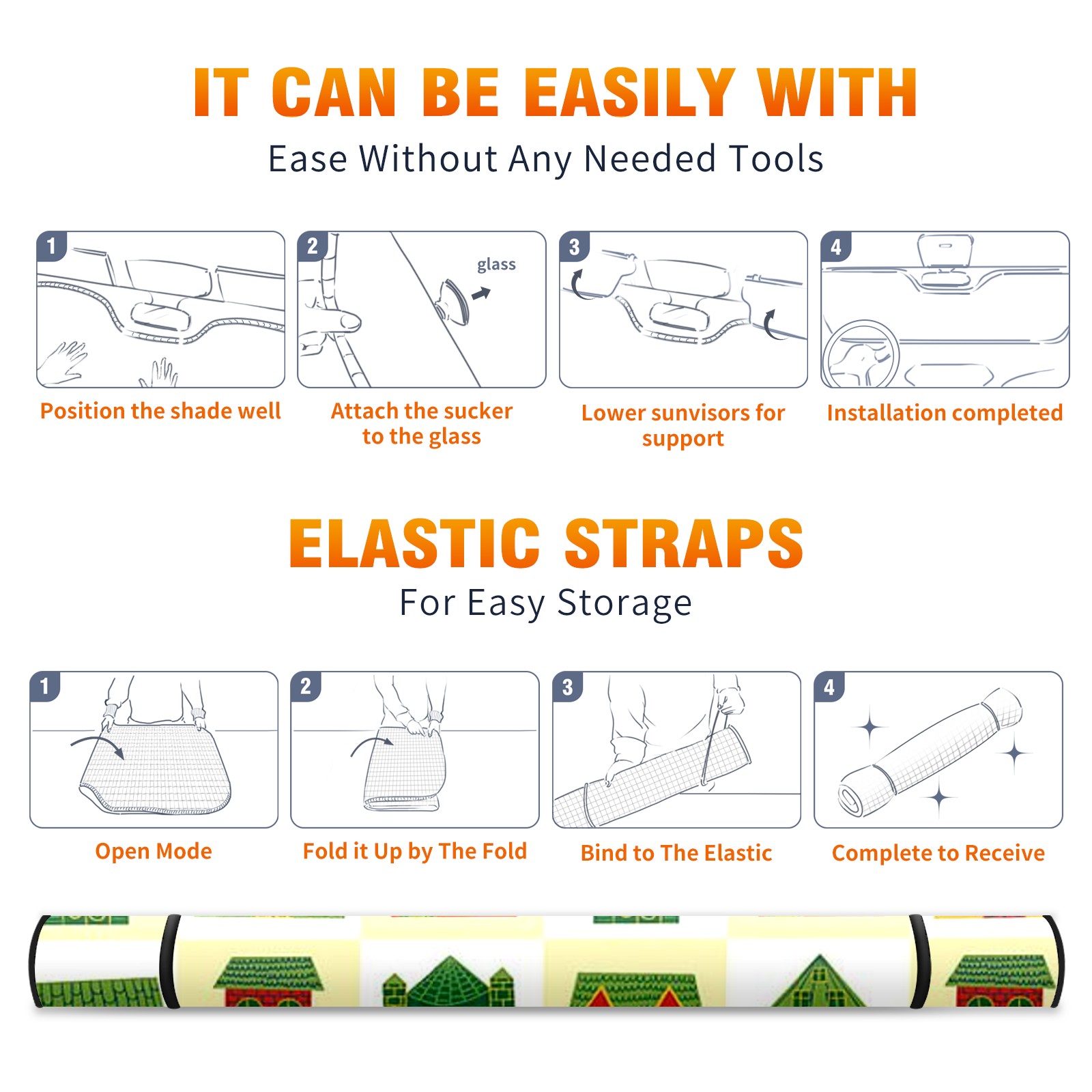 IT CAN BE EASILY WITH
Ease Without Any Needed Tools

1
Position the shade well

2
glass
Attach the sucker to the glass

3
Lower sunvisors for support

4
Installation completed

ELASTIC STRAPS
For Easy Storage

1
Open Mode

2
Fold it Up by The Fold

3
Bind to The Elastic

4
Complete to Receive