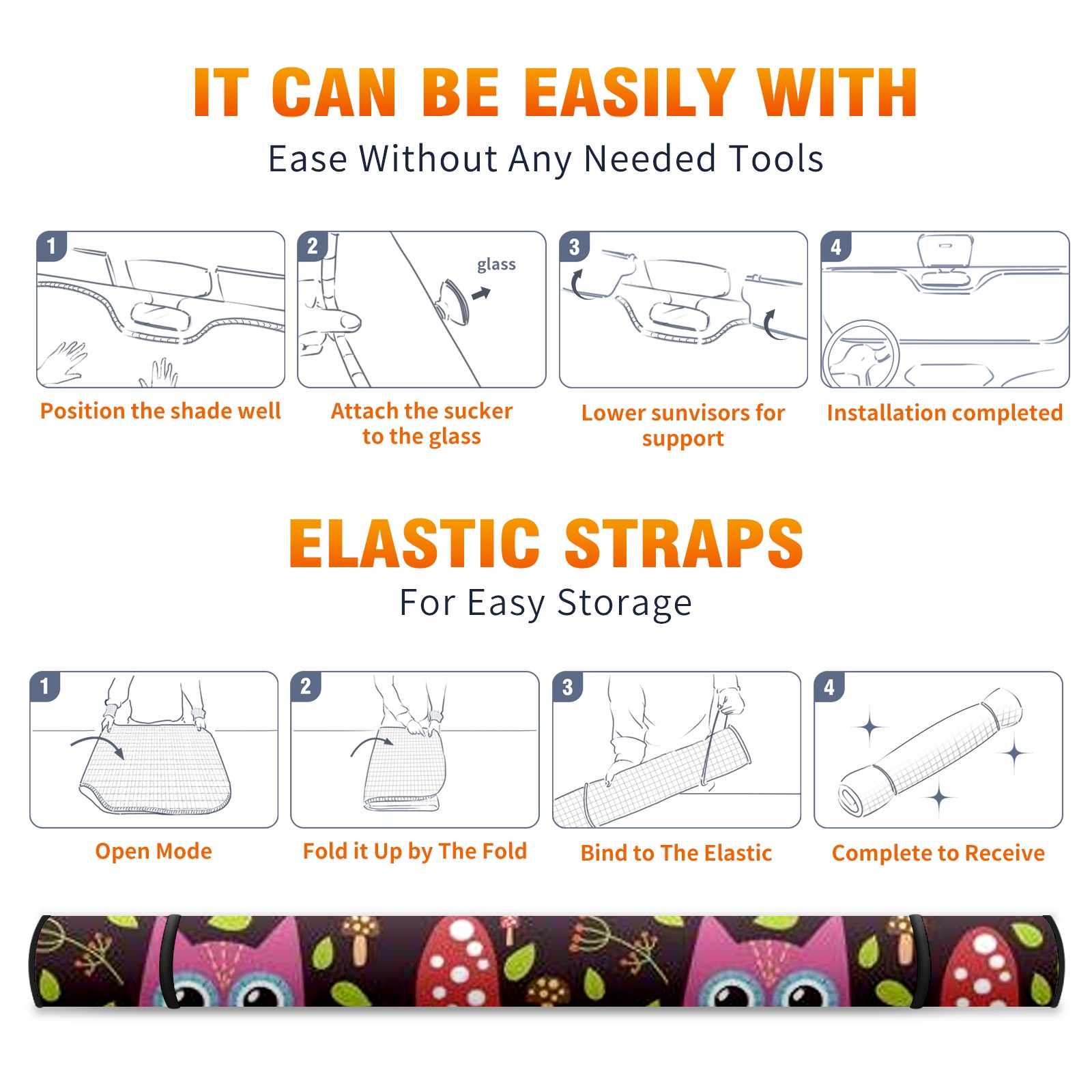 IT CAN BE EASILY WITH

Ease Without Any Needed Tools

1

Position the shade well

2

glass

Attach the sucker to the glass

3

Lower sunvisors for support

4

Installation completed

ELASTIC STRAPS

For Easy Storage

1

Open Mode

2

Fold it Up by The Fold

3

Bind to The Elastic

4

Complete to Receive