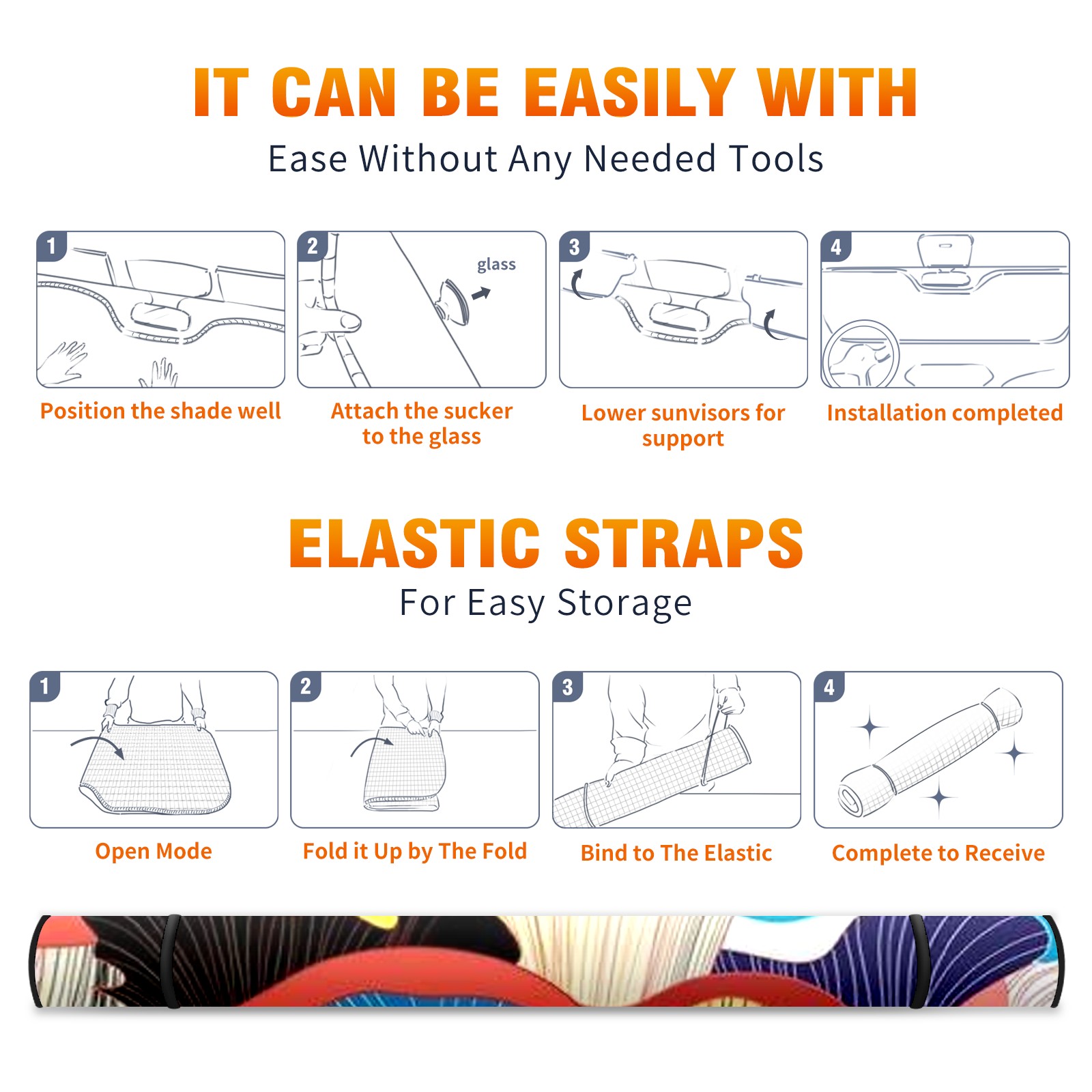 IT CAN BE EASILY WITH
Ease Without Any Needed Tools

1
Position the shade well

2
glass
Attach the sucker to the glass

3
Lower sunvisors for support

4
Installation completed

ELASTIC STRAPS
For Easy Storage

1
Open Mode

2
Fold it Up by The Fold

3
Bind to The Elastic

4
Complete to Receive