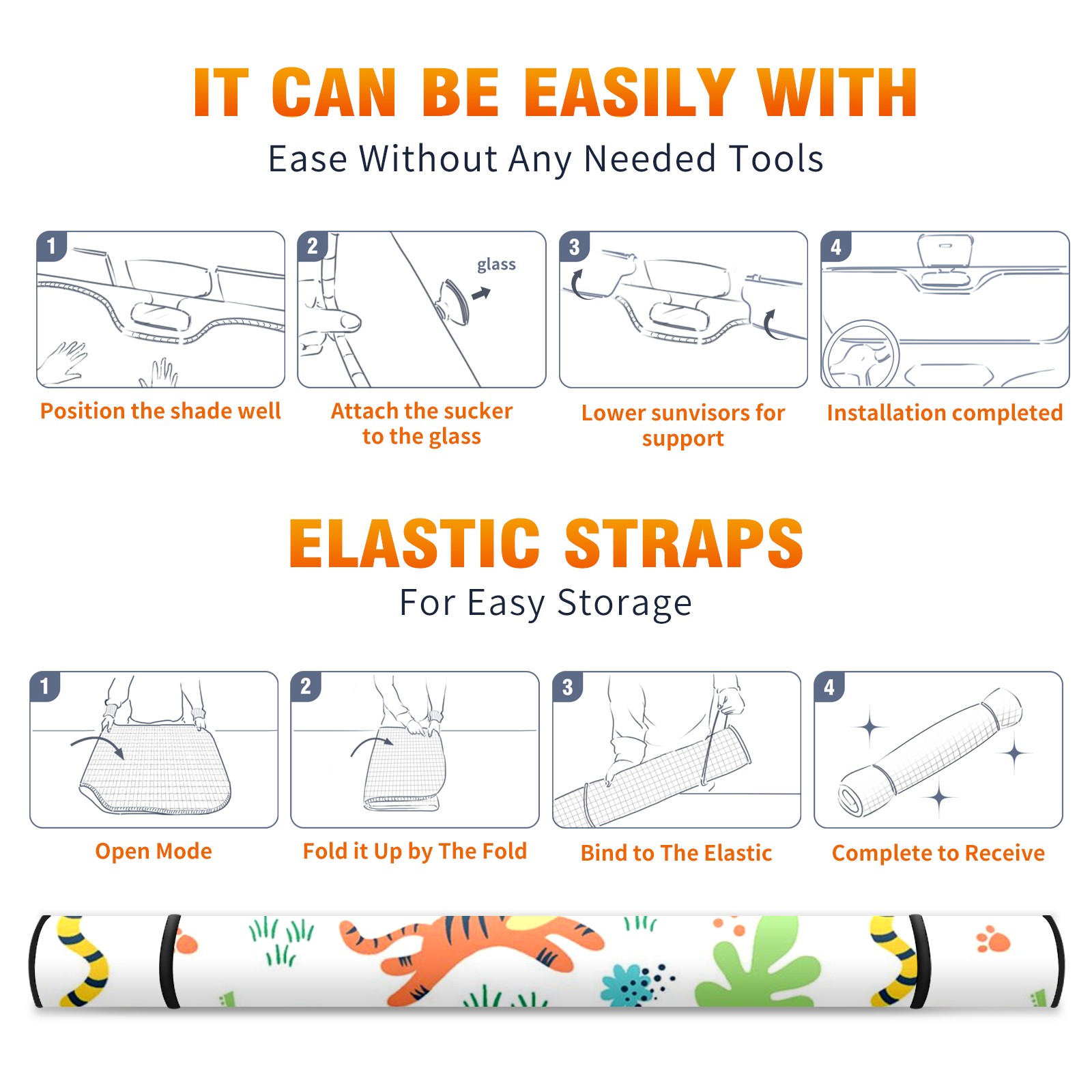 IT CAN BE EASILY WITH
Ease Without Any Needed Tools

1
Position the shade well

2
glass
Attach the sucker to the glass

3
Lower sunvisors for support

4
Installation completed

ELASTIC STRAPS
For Easy Storage

1
Open Mode

2
Fold it Up by The Fold

3
Bind to The Elastic

4
Complete to Receive