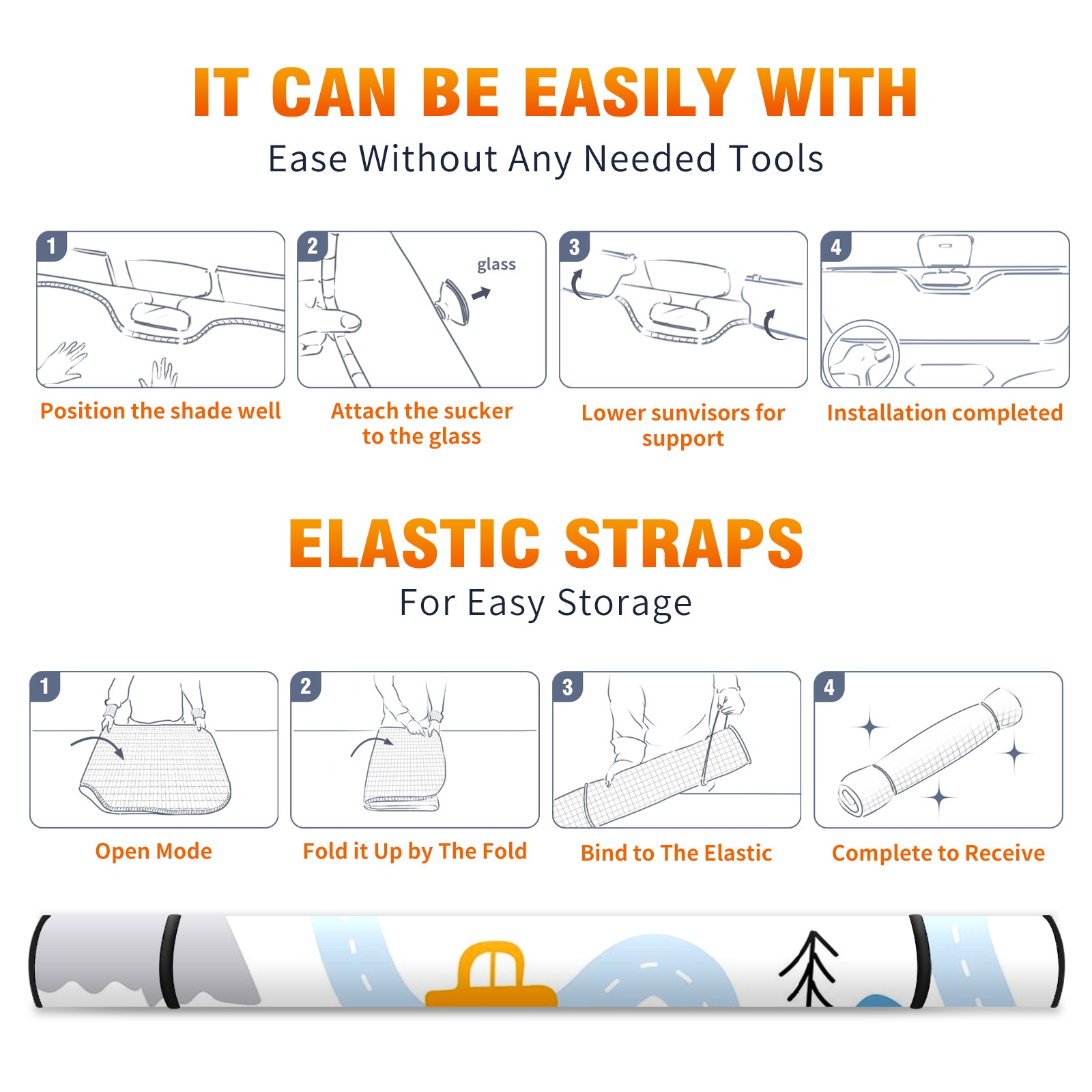 IT CAN BE EASILY WITH

Ease Without Any Needed Tools

1

Position the shade well

2

glass

Attach the sucker to the glass

3

Lower sunvisors for support

4

Installation completed

ELASTIC STRAPS

For Easy Storage

1

Open Mode

2

Fold it Up by The Fold

3

Bind to The Elastic

4

Complete to Receive