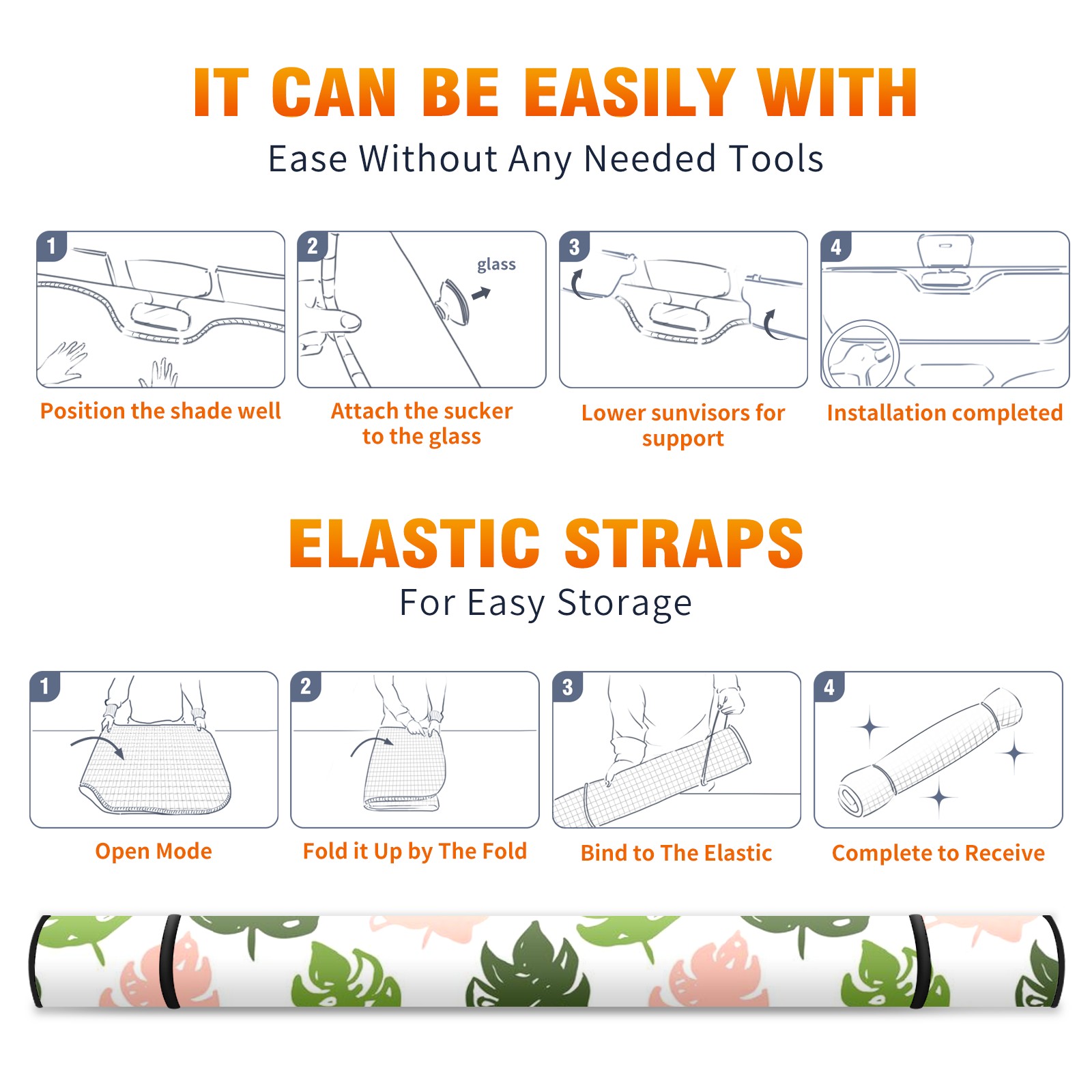 IT CAN BE EASILY WITH

Ease Without Any Needed Tools

1

Position the shade well

2

glass

Attach the sucker to the glass

3

Lower sunvisors for support

4

Installation completed

ELASTIC STRAPS

For Easy Storage

1

Open Mode

2

Fold it Up by The Fold

3

Bind to The Elastic

4

Complete to Receive