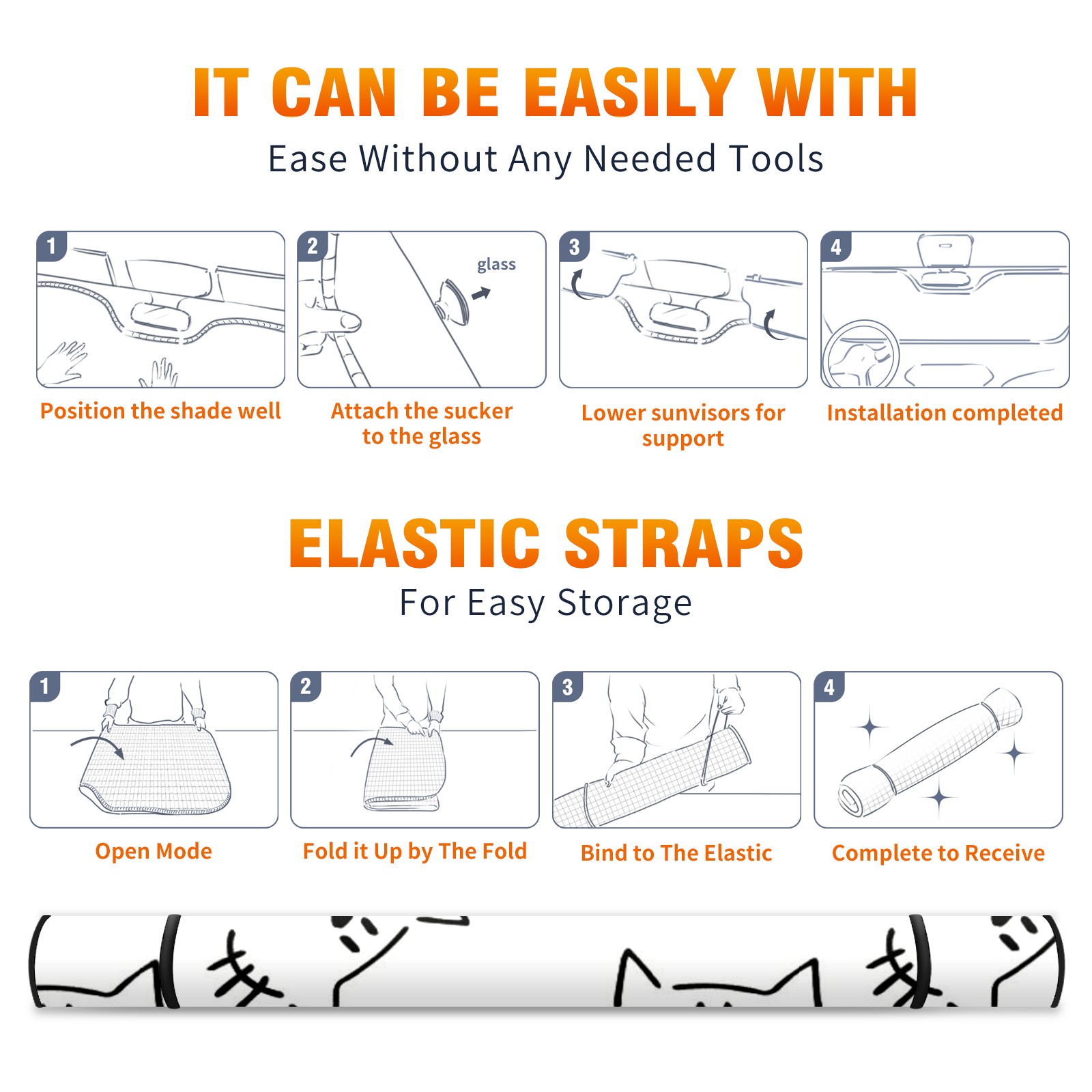 IT CAN BE EASILY WITH
Ease Without Any Needed Tools

1
Position the shade well

2
glass
Attach the sucker to the glass

3
Lower sunvisors for support

4
Installation completed

ELASTIC STRAPS
For Easy Storage

1
Open Mode

2
Fold it Up by The Fold

3
Bind to The Elastic

4
Complete to Receive