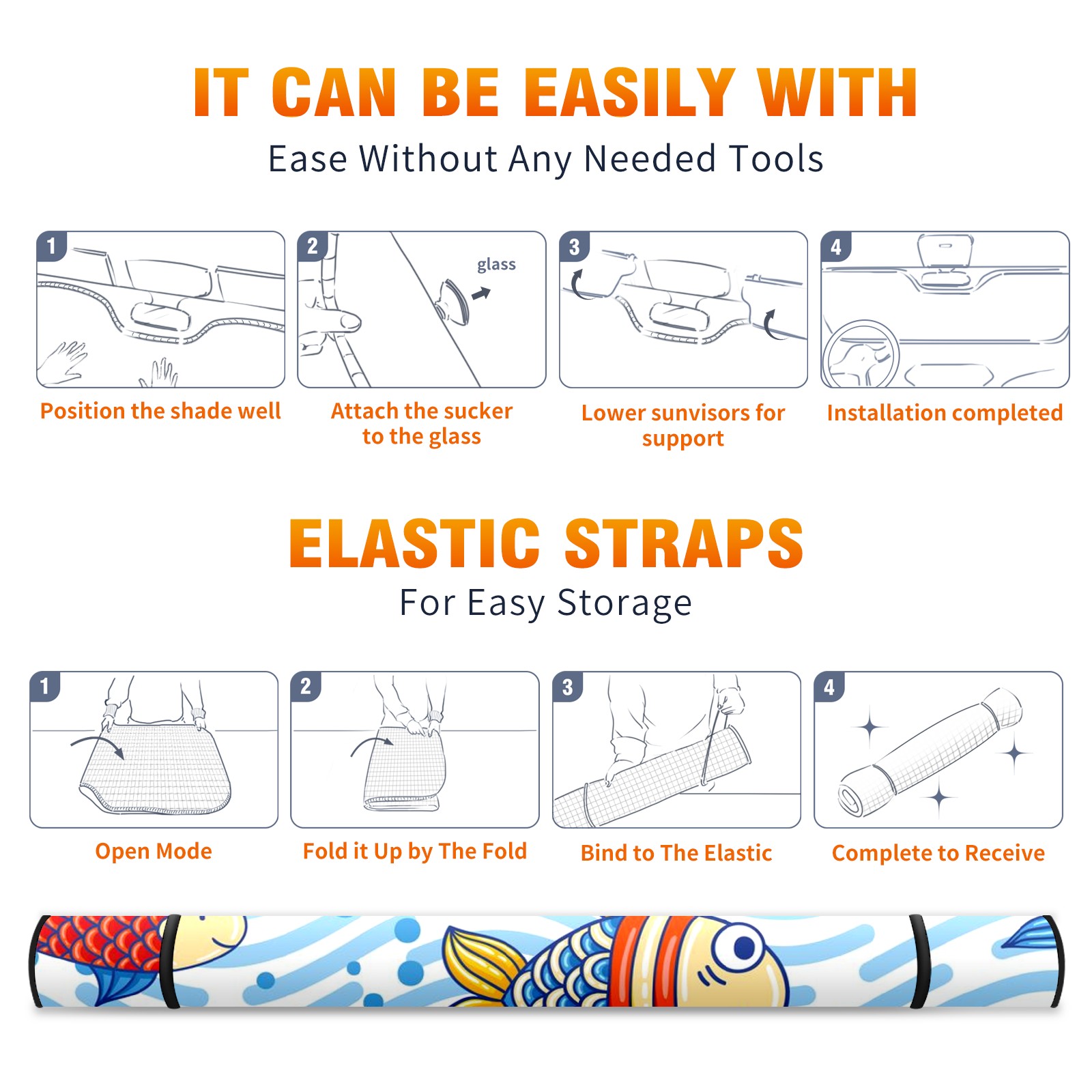 IT CAN BE EASILY WITH

Ease Without Any Needed Tools

1

Position the shade well

2

glass

Attach the sucker to the glass

3

Lower sunvisors for support

4

Installation completed

ELASTIC STRAPS

For Easy Storage

1

Open Mode

2

Fold it Up by The Fold

3

Bind to The Elastic

4

Complete to Receive